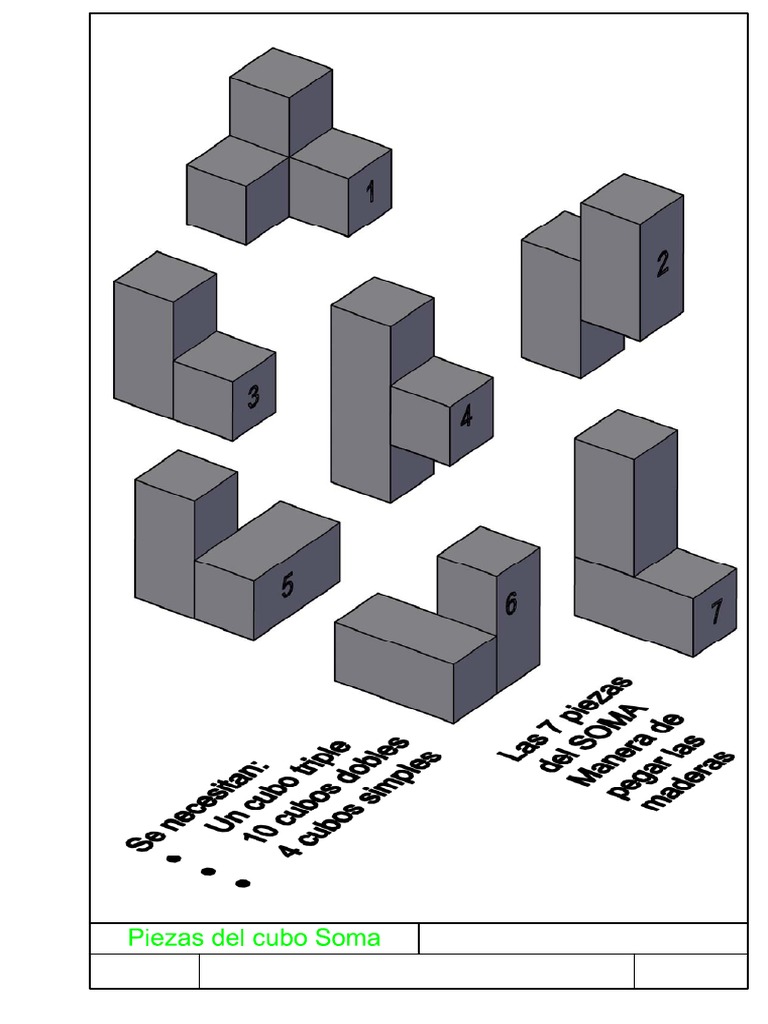 1

2

3

4

5

6

7

Se necesitan:
• Un cubo triple
• 10 cubos dobles
• 4 cubos simples

Las 7 piezas del SOMA
Manera de pegar las maderas

Piezas del cubo Soma