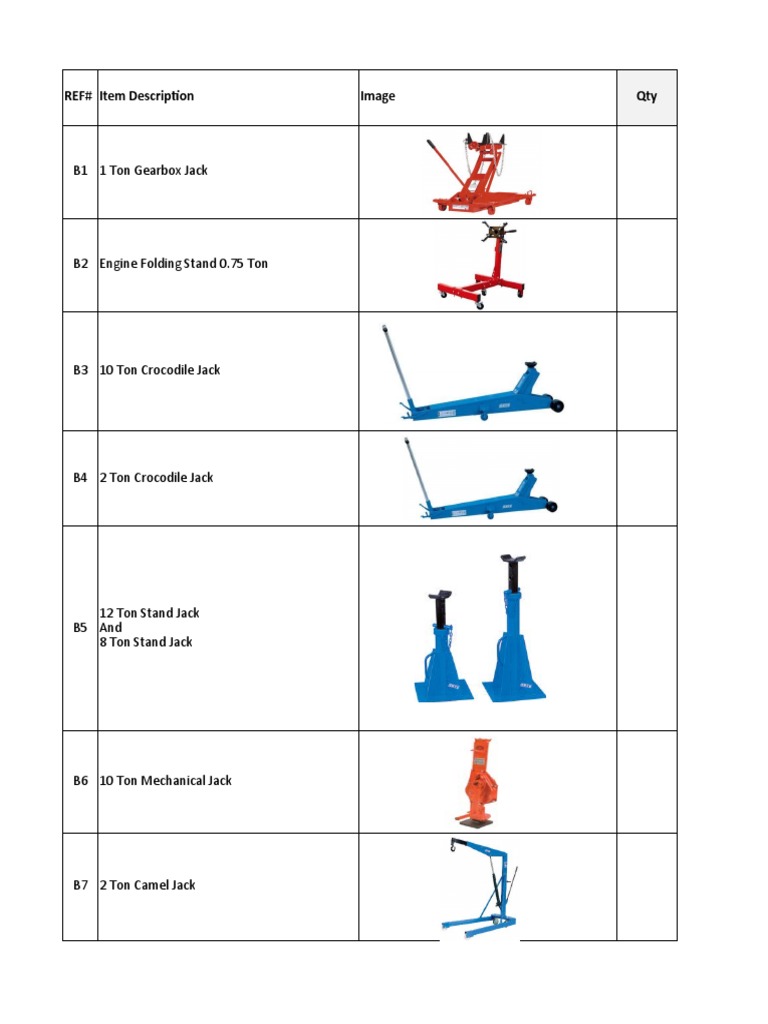 | REF# | Item Description | Image | Qty |
|---|---|---|---|
| B1 | 1 Ton Gearbox Jack | | |
| B2 | Engine Folding Stand 0.75 Ton | | |
| B3 | 10 Ton Crocodile Jack | | |
| B4 | 2 Ton Crocodile Jack | | |
| B5 | 12 Ton Stand Jack And 8 Ton Stand Jack | | |
| B6 | 10 Ton Mechanical Jack | | |
| B7 | 2 Ton Camel Jack | | |