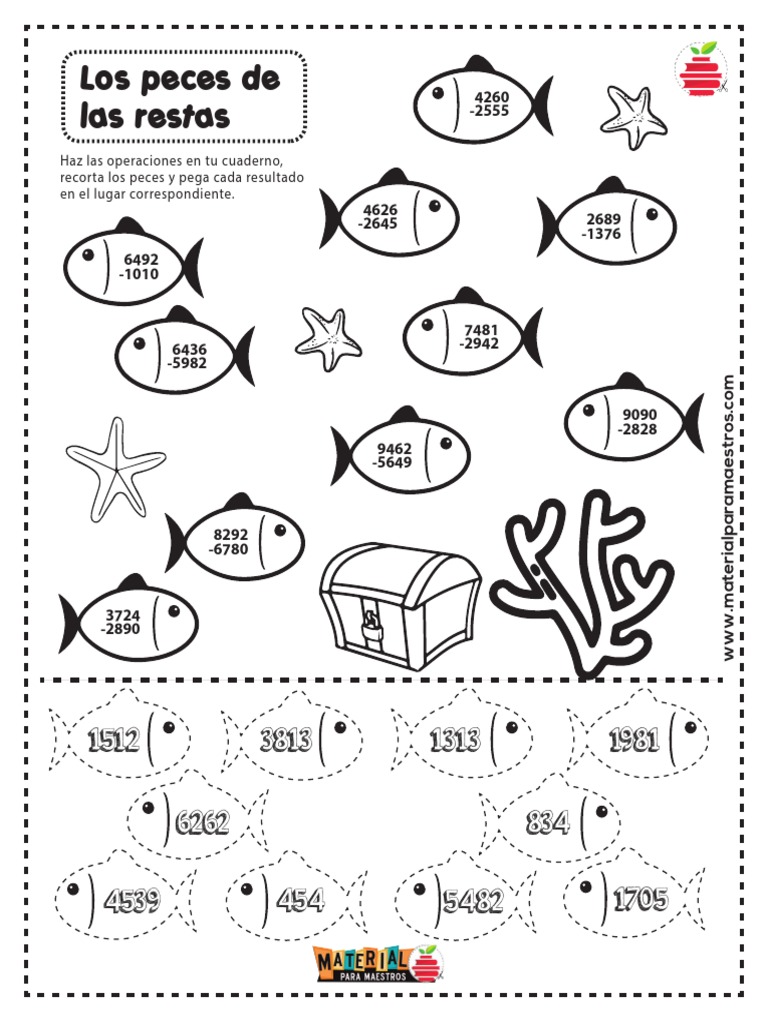 Los peces de las restas

Haz las operaciones en tu cuaderno, recorta los peces y pega cada resultado en el lugar correspondiente.

4260
-2555

4626
-2645

2689
-1376

6492
-1010

6436
-5982

7481
-2942

9090
-2828

9462
-5649

8292
-6780

3724
-2890

www.materialparamaestros.com

1512

3813

1313

1981

6262

834

4539

454

5482

1705

MATERIAL PARA MAESTROS