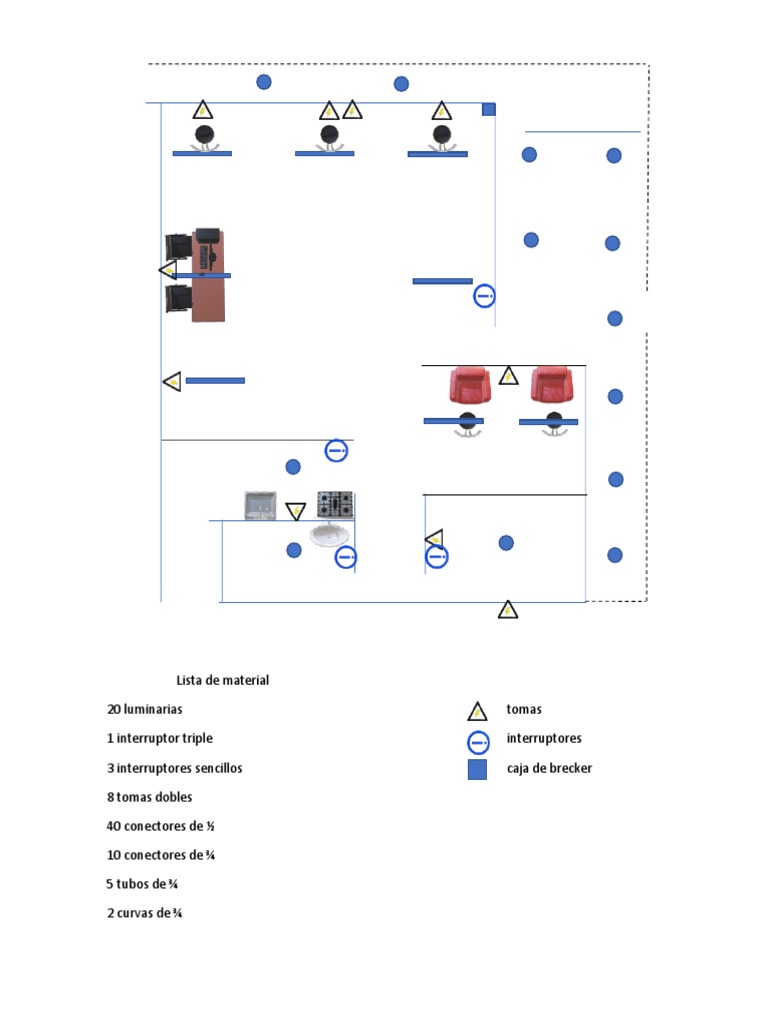 Lista de material

20 luminarias

1 interruptor triple

3 interruptores sencillos

8 tomas dobles

40 conectores de ½

10 conectores de ¾

5 tubos de ¾

2 curvas de ¾

tomas

interruptores

caja de brecker