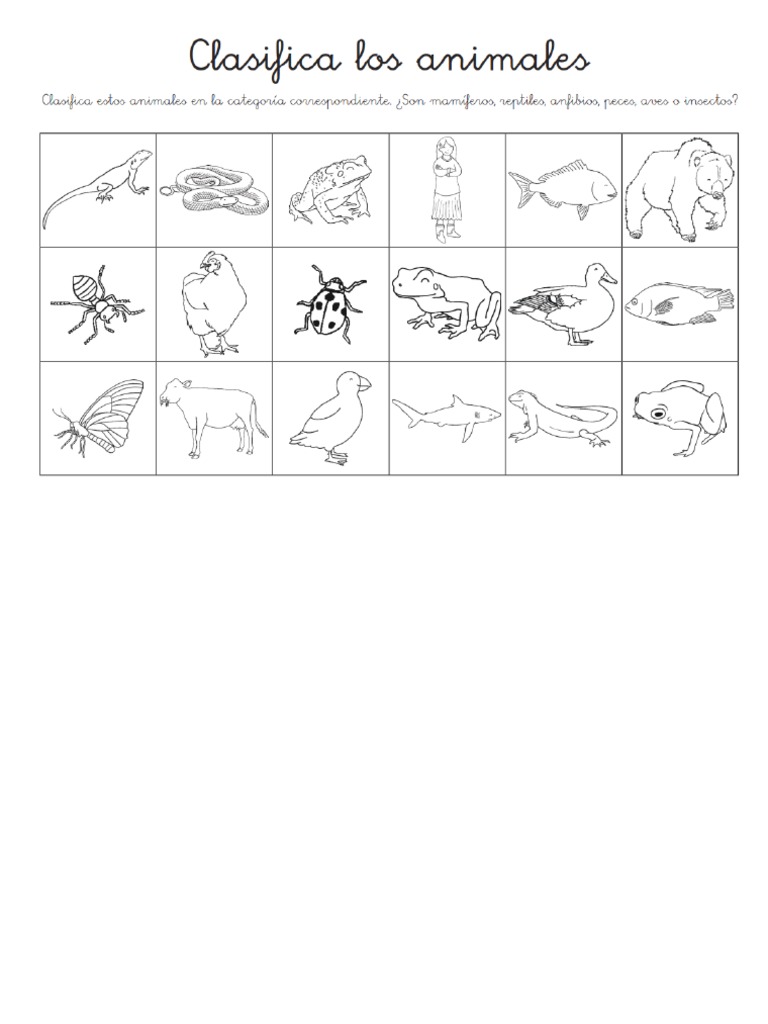 Clasifica los animales

Clasifica estos animales en la categoría correspondiente. ¿Son mamíferos, reptiles, anfibios, peces, aves o insectos?