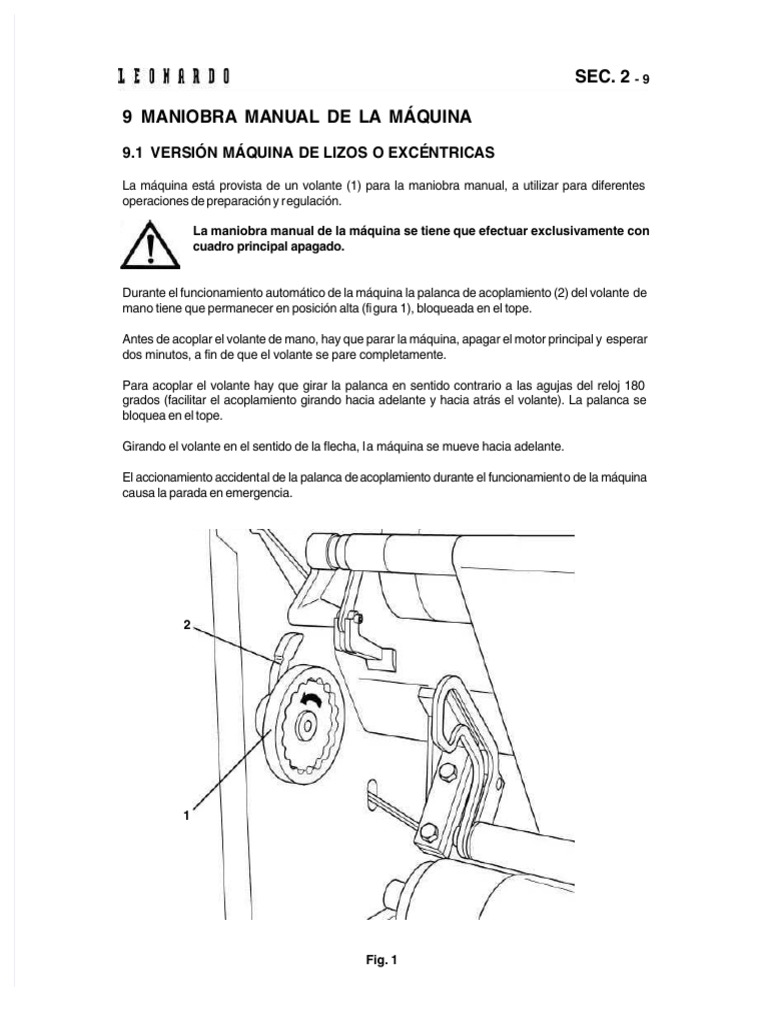 LEONARDO

SEC. 2 - 9

9 MANIOBRA MANUAL DE LA MÁQUINA

9.1 VERSIÓN MÁQUINA DE LIZOS O EXCÉNTRICAS

La máquina está provista de un volante (1) para la maniobra manual, a utilizar para diferentes operaciones de preparación y regulación.

La maniobra manual de la máquina se tiene que efectuar exclusivamente con cuadro principal apagado.

Durante el funcionamiento automático de la máquina la palanca de acoplamiento (2) del volante de mano tiene que permanecer en posición alta (figura 1), bloqueada en el tope.

Antes de acoplar el volante de mano, hay que parar la máquina, apagar el motor principal y esperar dos minutos, a fin de que el volante se pare completamente.

Para acoplar el volante hay que girar la palanca en sentido contrario a las agujas del reloj 180 grados (facilitar el acoplamiento girando hacia adelante y hacia atrás el volante). La palanca se bloquea en el tope.

Girando el volante en el sentido de la flecha, la máquina se mueve hacia adelante.

El accionamiento accidental de la palanca de acoplamiento durante el funcionamiento de la máquina causa la parada en emergencia.

2

1

Fig. 1