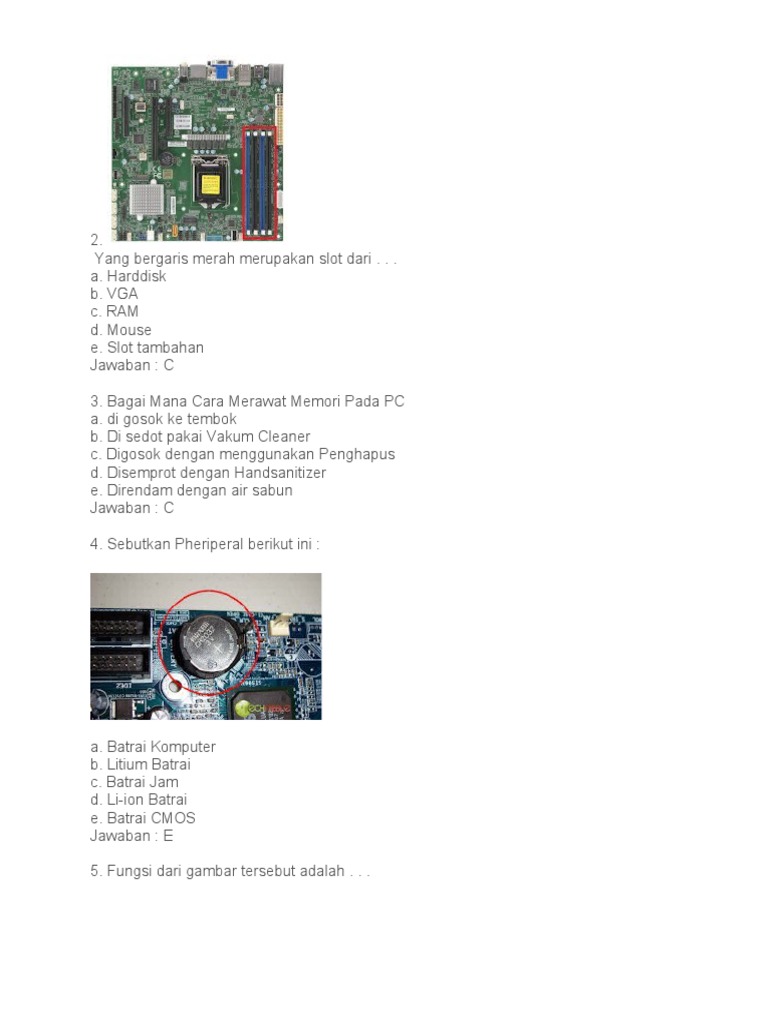 2.
Yang bergaris merah merupakan slot dari . . .
a. Harddisk
b. VGA
c. RAM
d. Mouse
e. Slot tambahan
Jawaban : C

3. Bagai Mana Cara Merawat Memori Pada PC
a. di gosok ke tembok
b. Di sedot pakai Vakum Cleaner
c. Digosok dengan menggunakan Penghapus
d. Disemprot dengan Handsanitizer
e. Direndam dengan air sabun
Jawaban : C

4. Sebutkan Pheriperal berikut ini :

a. Batrai Komputer
b. Litium Batrai
c. Batrai Jam
d. Li-ion Batrai
e. Batrai CMOS
Jawaban : E

5. Fungsi dari gambar tersebut adalah . . .