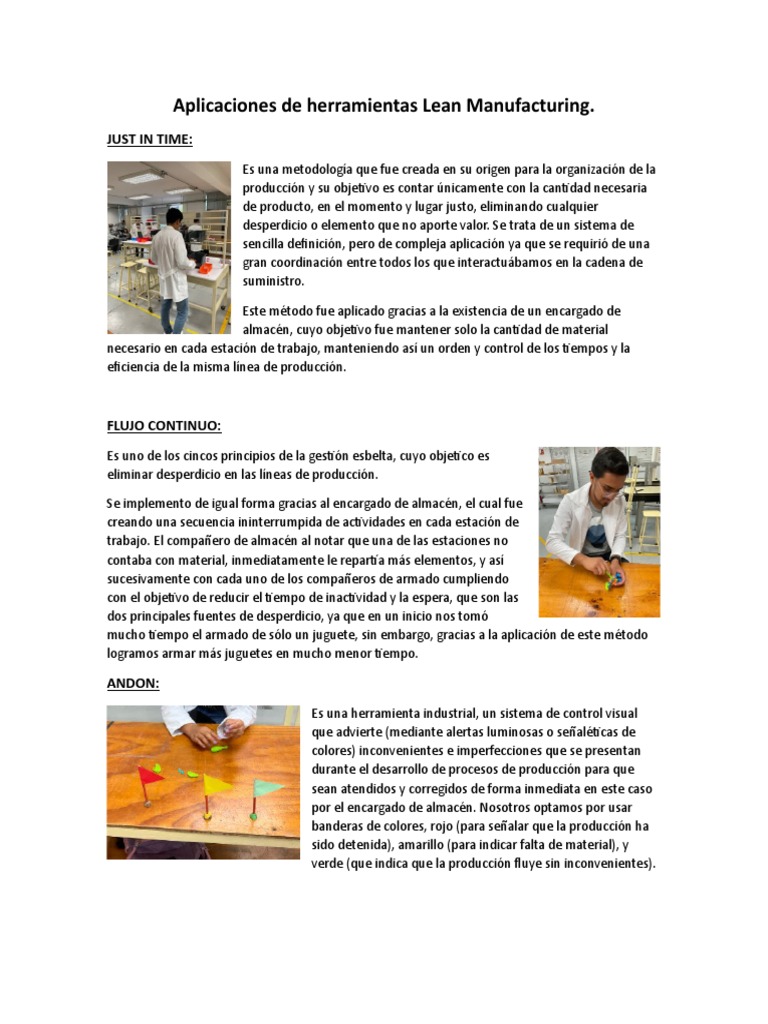 Aplicaciones de herramientas Lean Manufacturing.

JUST IN TIME:

Es una metodología que fue creada en su origen para la organización de la producción y su objetivo es contar únicamente con la cantidad necesaria de producto, en el momento y lugar justo, eliminando cualquier desperdicio o elemento que no aporte valor. Se trata de un sistema de sencilla definición, pero de compleja aplicación ya que se requirió de una gran coordinación entre todos los que interactuábamos en la cadena de suministro.

Este método fue aplicado gracias a la existencia de un encargado de almacén, cuyo objetivo fue mantener solo la cantidad de material necesario en cada estación de trabajo, manteniendo así un orden y control de los tiempos y la eficiencia de la misma línea de producción.

FLUJO CONTINUO:

Es uno de los cincos principios de la gestión esbelta, cuyo objetico es eliminar desperdicio en las líneas de producción.

Se implemento de igual forma gracias al encargado de almacén, el cual fue creando una secuencia ininterrumpida de actividades en cada estación de trabajo. El compañero de almacén al notar que una de las estaciones no contaba con material, inmediatamente le repartía más elementos, y así sucesivamente con cada uno de los compañeros de armado cumpliendo con el objetivo de reducir el tiempo de inactividad y la espera, que son las dos principales fuentes de desperdicio, ya que en un inicio nos tomó mucho tiempo el armado de sólo un juguete, sin embargo, gracias a la aplicación de este método logramos armar más juguetes en mucho menor tiempo.

ANDON:

Es una herramienta industrial, un sistema de control visual que advierte (mediante alertas luminosas o señaléticas de colores) inconvenientes e imperfecciones que se presentan durante el desarrollo de procesos de producción para que sean atendidos y corregidos de forma inmediata en este caso por el encargado de almacén. Nosotros optamos por usar banderas de colores, rojo (para señalar que la producción ha sido detenida), amarillo (para indicar falta de material), y verde (que indica que la producción fluye sin inconvenientes).