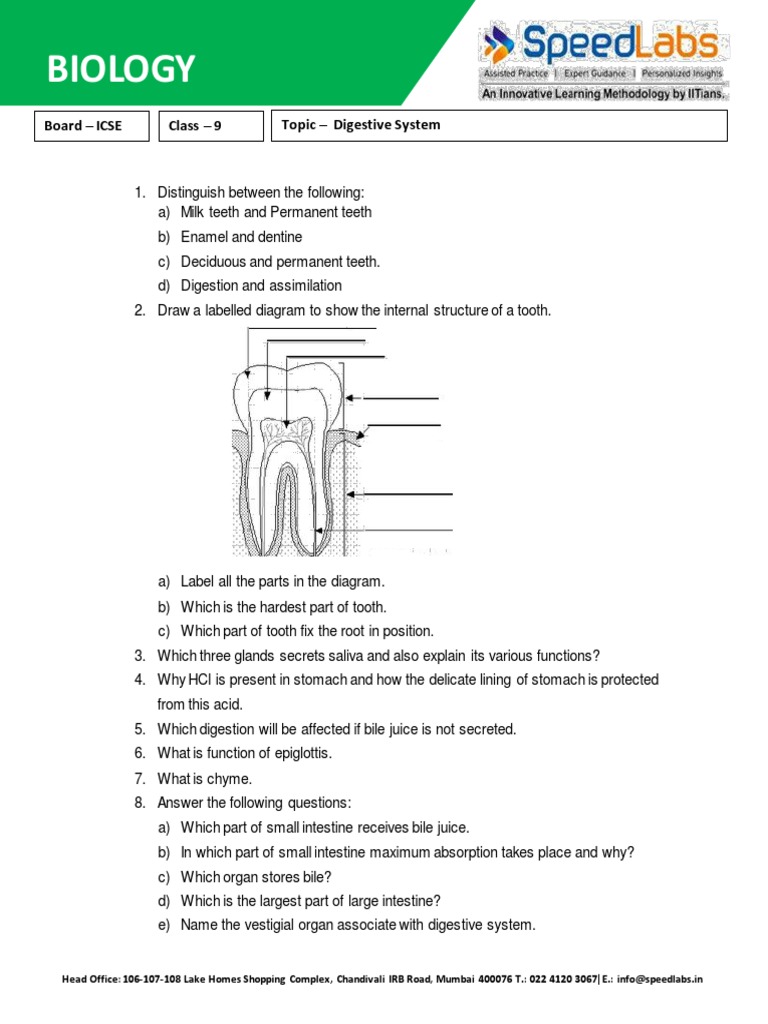 BIOLOGY

SpeedLabs
Assisted Practice | Expert Guidance | Personalized Insights
An Innovative Learning Methodology by IITians.

Board – ICSE

Class – 9

Topic – Digestive System

1. Distinguish between the following:
a) Milk teeth and Permanent teeth
b) Enamel and dentine
c) Deciduous and permanent teeth.
d) Digestion and assimilation
2. Draw a labelled diagram to show the internal structure of a tooth.

a) Label all the parts in the diagram.
b) Which is the hardest part of tooth.
c) Which part of tooth fix the root in position.
3. Which three glands secrets saliva and also explain its various functions?
4. Why HCl is present in stomach and how the delicate lining of stomach is protected from this acid.
5. Which digestion will be affected if bile juice is not secreted.
6. What is function of epiglottis.
7. What is chyme.
8. Answer the following questions:
a) Which part of small intestine receives bile juice.
b) In which part of small intestine maximum absorption takes place and why?
c) Which organ stores bile?
d) Which is the largest part of large intestine?
e) Name the vestigial organ associate with digestive system.

Head Office: 106-107-108 Lake Homes Shopping Complex, Chandivali IRB Road, Mumbai 400076 T.: 022 4120 3067| E.: info@speedlabs.in