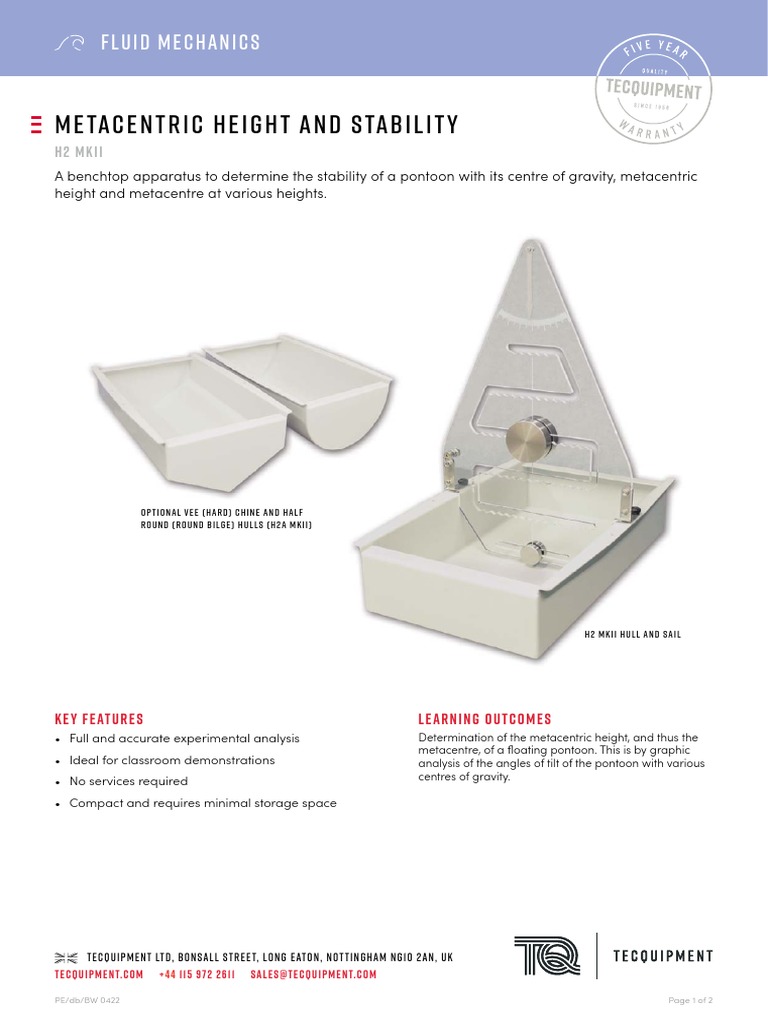 FLUID MECHANICS

FIVE YEAR
QUALITY
TECQUIPMENT
SINCE 1958
WARRANTY

METACENTRIC HEIGHT AND STABILITY

H2 MKII

A benchtop apparatus to determine the stability of a pontoon with its centre of gravity, metacentric height and metacentre at various heights.

OPTIONAL VEE (HARD) CHINE AND HALF ROUND (ROUND BILGE) HULLS (H2A MKII)

H2 MKII HULL AND SAIL

KEY FEATURES

• Full and accurate experimental analysis
• Ideal for classroom demonstrations
• No services required
• Compact and requires minimal storage space

LEARNING OUTCOMES

Determination of the metacentric height, and thus the metacentre, of a floating pontoon. This is by graphic analysis of the angles of tilt of the pontoon with various centres of gravity.

TECQUIPMENT LTD, BONSALL STREET, LONG EATON, NOTTINGHAM NG10 2AN, UK
TECQUIPMENT.COM +44 115 972 2611 SALES@TECQUIPMENT.COM

TQ TECQUIPMENT

PE/db/BW 0422

Page 1 of 2