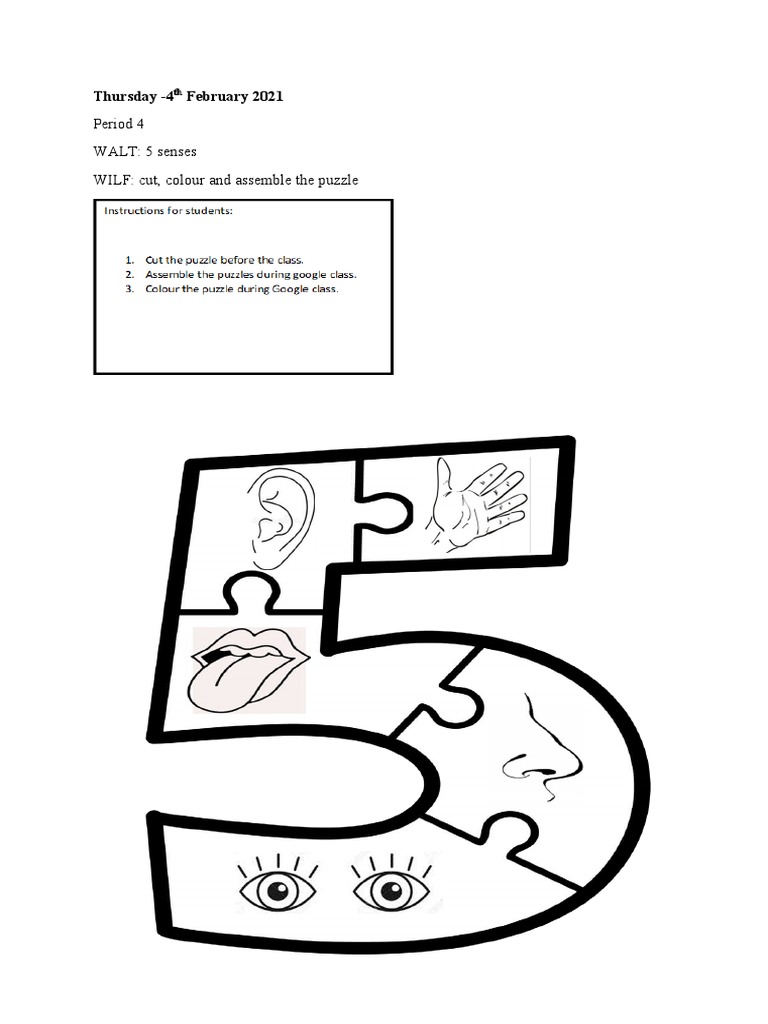 Thursday -4th February 2021

Period 4

WALT: 5 senses

WILF: cut, colour and assemble the puzzle

Instructions for students:

1. Cut the puzzle before the class.
2. Assemble the puzzles during google class.
3. Colour the puzzle during Google class.