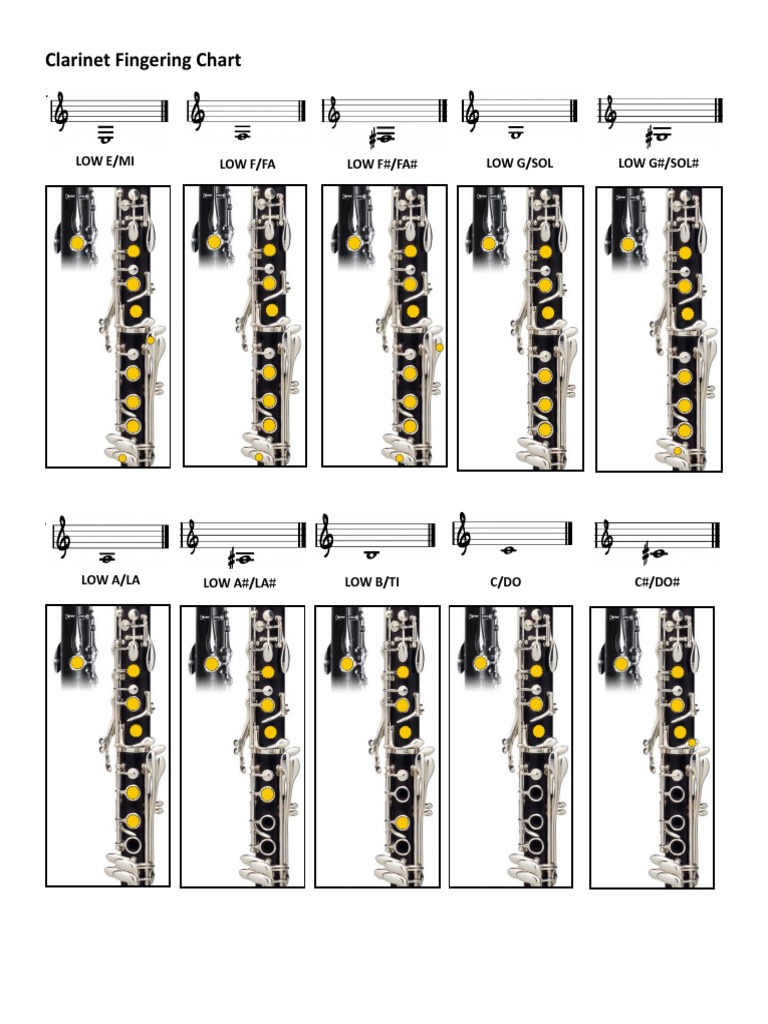 Clarinet Fingering Chart

LOW E/MI

LOW F/FA

LOW F#/FA#

LOW G/SOL

LOW G#/SOL#

LOW A/LA

LOW A#/LA#

LOW B/TI

C/DO

C#/DO#