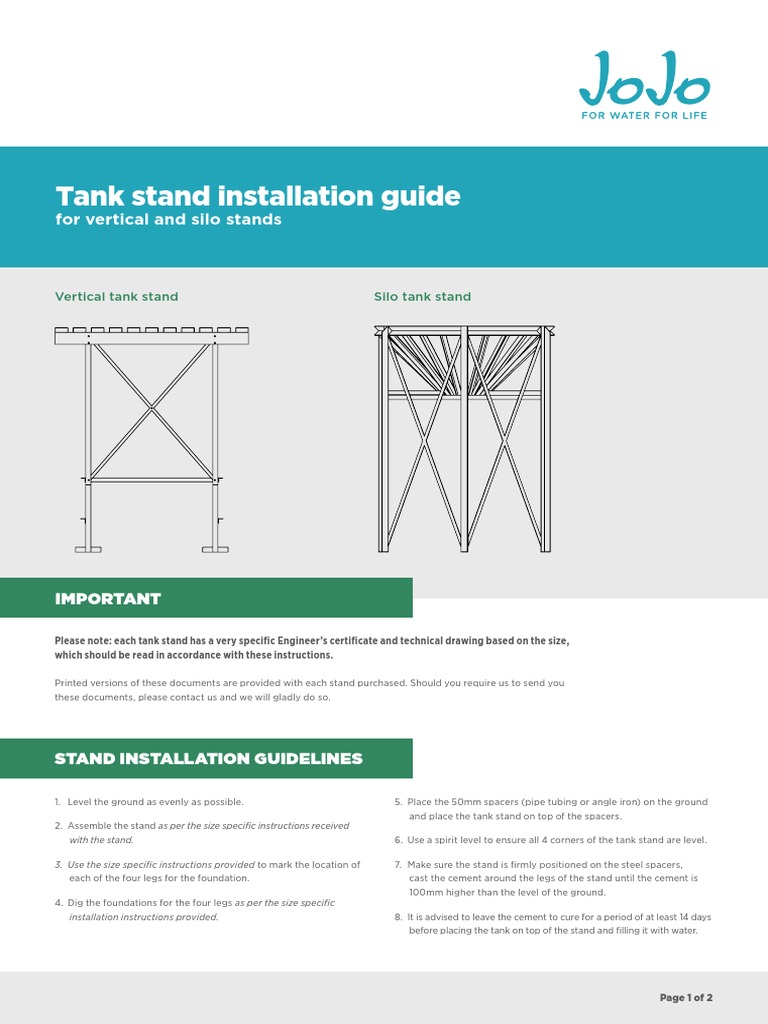 JoJo
FOR WATER FOR LIFE

Tank stand installation guide
for vertical and silo stands

Vertical tank stand

Silo tank stand

IMPORTANT

Please note: each tank stand has a very specific Engineer's certificate and technical drawing based on the size, which should be read in accordance with these instructions.

Printed versions of these documents are provided with each stand purchased. Should you require us to send you these documents, please contact us and we will gladly do so.

STAND INSTALLATION GUIDELINES

1. Level the ground as evenly as possible.

2. Assemble the stand as per the size specific instructions received with the stand.

3. Use the size specific instructions provided to mark the location of each of the four legs for the foundation.

4. Dig the foundations for the four legs as per the size specific installation instructions provided.

5. Place the 50mm spacers (pipe tubing or angle iron) on the ground and place the tank stand on top of the spacers.

6. Use a spirit level to ensure all 4 corners of the tank stand are level.

7. Make sure the stand is firmly positioned on the steel spacers, cast the cement around the legs of the stand until the cement is 100mm higher than the level of the ground.

8. It is advised to leave the cement to cure for a period of at least 14 days before placing the tank on top of the stand and filling it with water.

Page 1 of 2