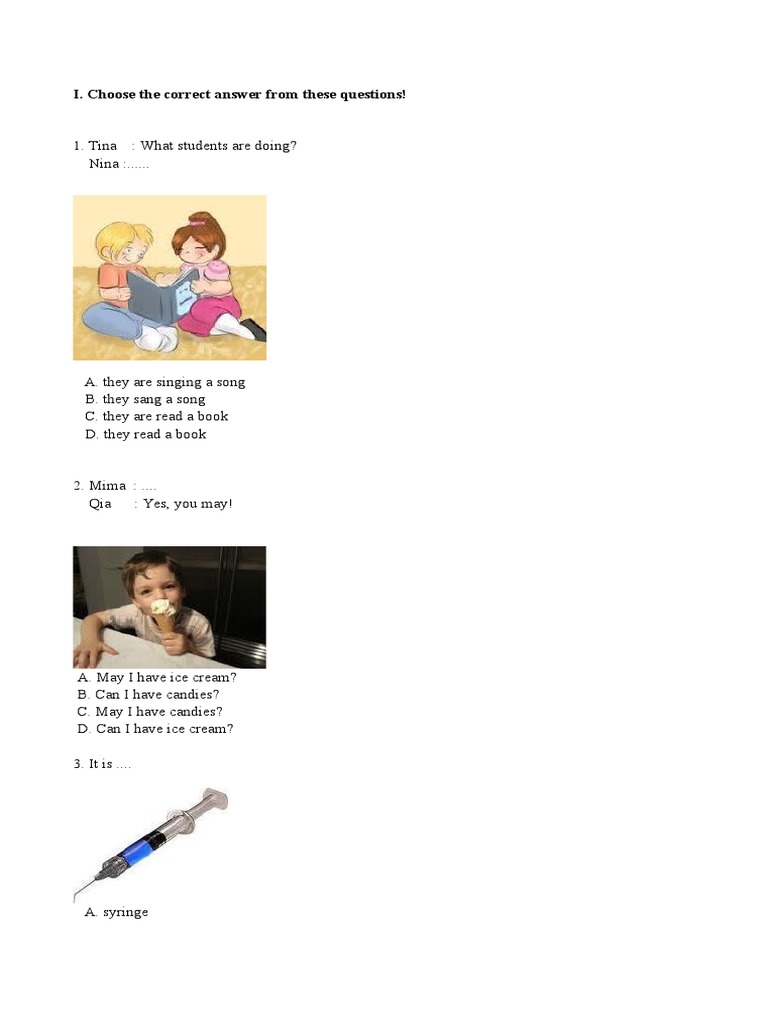 I. Choose the correct answer from these questions!

1. Tina : What students are doing?
Nina :......

A. they are singing a song
B. they sang a song
C. they are read a book
D. they read a book

2. Mima : ....
Qia : Yes, you may!

A. May I have ice cream?
B. Can I have candies?
C. May I have candies?
D. Can I have ice cream?

3. It is ....

A. syringe