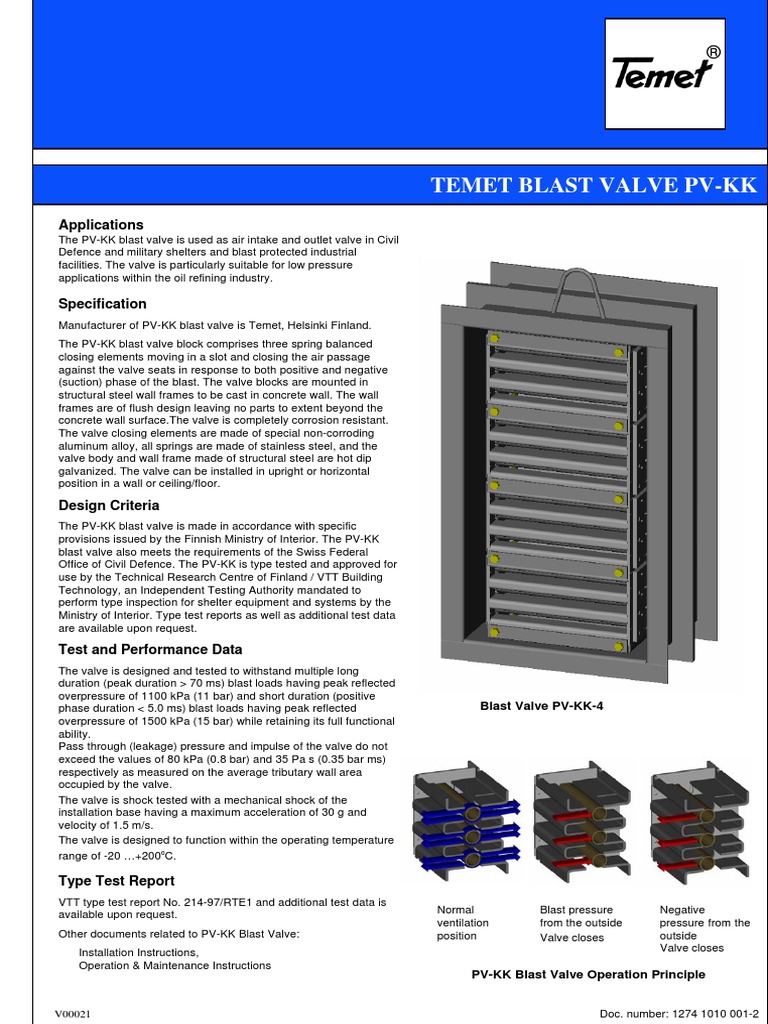 Temet®

TEMET BLAST VALVE PV-KK

Applications

The PV-KK blast valve is used as air intake and outlet valve in Civil Defence and military shelters and blast protected industrial facilities. The valve is particularly suitable for low pressure applications within the oil refining industry.

Specification

Manufacturer of PV-KK blast valve is Temet, Helsinki Finland.

The PV-KK blast valve block comprises three spring balanced closing elements moving in a slot and closing the air passage against the valve seats in response to both positive and negative (suction) phase of the blast. The valve blocks are mounted in structural steel wall frames to be cast in concrete wall. The wall frames are of flush design leaving no parts to extent beyond the concrete wall surface.The valve is completely corrosion resistant. The valve closing elements are made of special non-corroding aluminum alloy, all springs are made of stainless steel, and the valve body and wall frame made of structural steel are hot dip galvanized. The valve can be installed in upright or horizontal position in a wall or ceiling/floor.

Design Criteria

The PV-KK blast valve is made in accordance with specific provisions issued by the Finnish Ministry of Interior. The PV-KK blast valve also meets the requirements of the Swiss Federal Office of Civil Defence. The PV-KK is type tested and approved for use by the Technical Research Centre of Finland / VTT Building Technology, an Independent Testing Authority mandated to perform type inspection for shelter equipment and systems by the Ministry of Interior. Type test reports as well as additional test data are available upon request.

Test and Performance Data

The valve is designed and tested to withstand multiple long duration (peak duration > 70 ms) blast loads having peak reflected overpressure of 1100 kPa (11 bar) and short duration (positive phase duration < 5.0 ms) blast loads having peak reflected overpressure of 1500 kPa (15 bar) while retaining its full functional ability.
Pass through (leakage) pressure and impulse of the valve do not exceed the values of 80 kPa (0.8 bar) and 35 Pa s (0.35 bar ms) respectively as measured on the average tributary wall area occupied by the valve.
The valve is shock tested with a mechanical shock of the installation base having a maximum acceleration of 30 g and velocity of 1.5 m/s.
The valve is designed to function within the operating temperature range of -20 …+200$^o$C.

Type Test Report

VTT type test report No. 214-97/RTE1 and additional test data is available upon request.

Other documents related to PV-KK Blast Valve:

Installation Instructions,
Operation & Maintenance Instructions

Blast Valve PV-KK-4

Normal ventilation position

Blast pressure from the outside
Valve closes

Negative pressure from the outside
Valve closes

PV-KK Blast Valve Operation Principle

V00021

Doc. number: 1274 1010 001-2