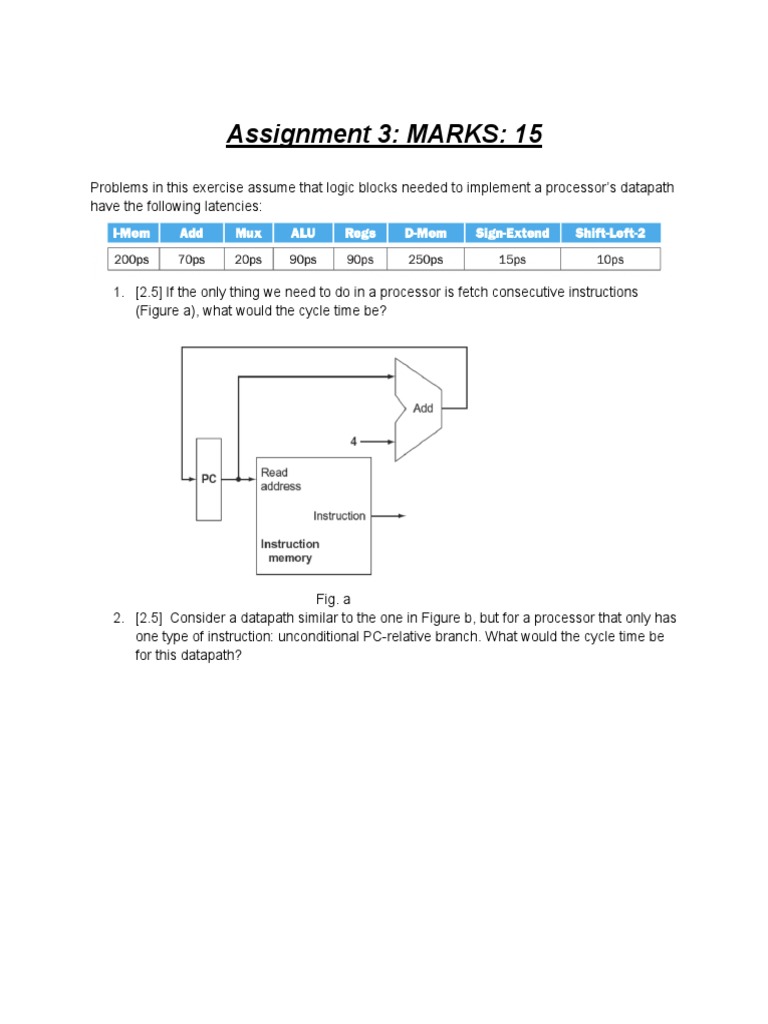 Assignment 3: MARKS: 15

Problems in this exercise assume that logic blocks needed to implement a processor's datapath have the following latencies:

| I-Mem | Add | Mux | ALU | Regs | D-Mem | Sign-Extend | Shift-Left-2 |
|---|---|---|---|---|---|---|---|
| 200ps | 70ps | 20ps | 90ps | 90ps | 250ps | 15ps | 10ps |

1. [2.5] If the only thing we need to do in a processor is fetch consecutive instructions (Figure a), what would the cycle time be?

Add
4
PC
Read address
Instruction
Instruction memory

Fig. a

2. [2.5] Consider a datapath similar to the one in Figure b, but for a processor that only has one type of instruction: unconditional PC-relative branch. What would the cycle time be for this datapath?