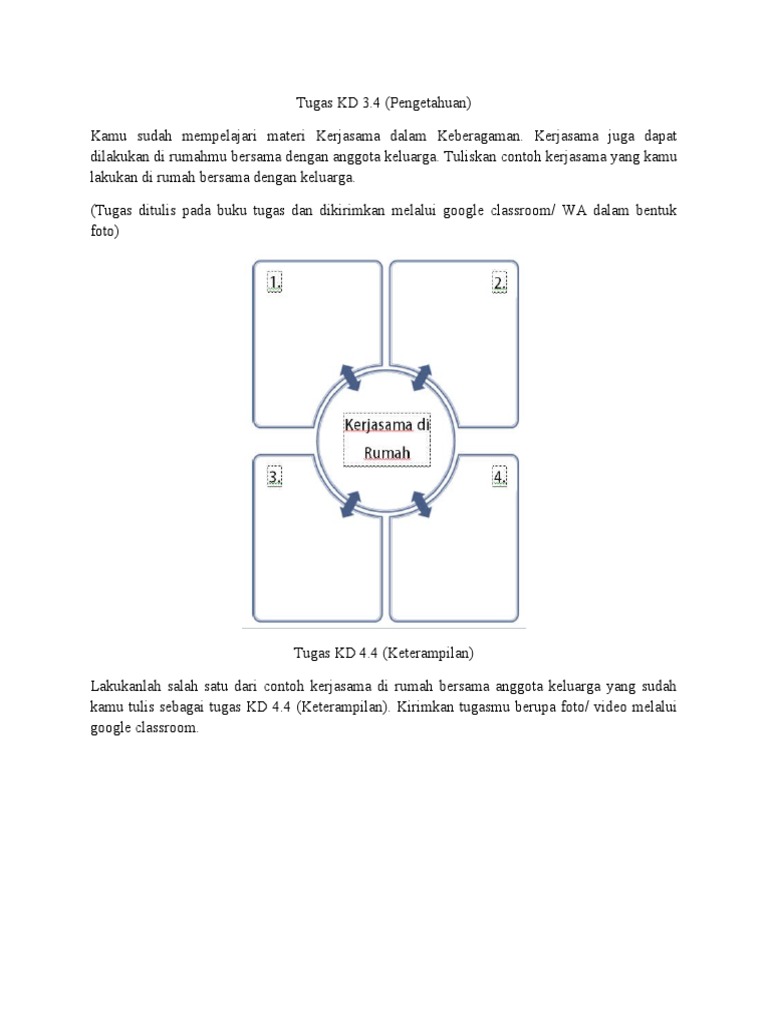 Tugas KD 3.4 (Pengetahuan)

Kamu sudah mempelajari materi Kerjasama dalam Keberagaman. Kerjasama juga dapat dilakukan di rumahmu bersama dengan anggota keluarga. Tuliskan contoh kerjasama yang kamu lakukan di rumah bersama dengan keluarga.

(Tugas ditulis pada buku tugas dan dikirimkan melalui google classroom/ WA dalam bentuk foto)

1.

2.

Kerjasama di Rumah

3.

4.

Tugas KD 4.4 (Keterampilan)

Lakukanlah salah satu dari contoh kerjasama di rumah bersama anggota keluarga yang sudah kamu tulis sebagai tugas KD 4.4 (Keterampilan). Kirimkan tugasmu berupa foto/ video melalui google classroom.