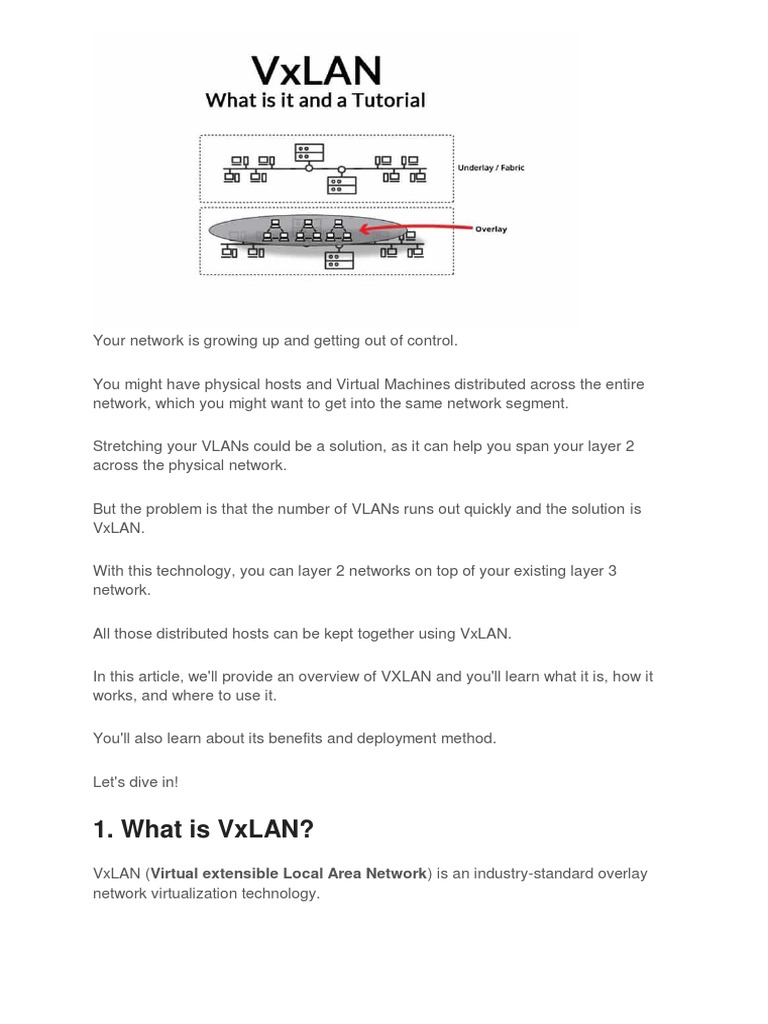 VxLAN
What is it and a Tutorial

Underlay / Fabric

Overlay

Your network is growing up and getting out of control.

You might have physical hosts and Virtual Machines distributed across the entire network, which you might want to get into the same network segment.

Stretching your VLANs could be a solution, as it can help you span your layer 2 across the physical network.

But the problem is that the number of VLANs runs out quickly and the solution is VxLAN.

With this technology, you can layer 2 networks on top of your existing layer 3 network.

All those distributed hosts can be kept together using VxLAN.

In this article, we'll provide an overview of VXLAN and you'll learn what it is, how it works, and where to use it.

You'll also learn about its benefits and deployment method.

Let's dive in!

1. What is VxLAN?

VxLAN (Virtual extensible Local Area Network) is an industry-standard overlay network virtualization technology.