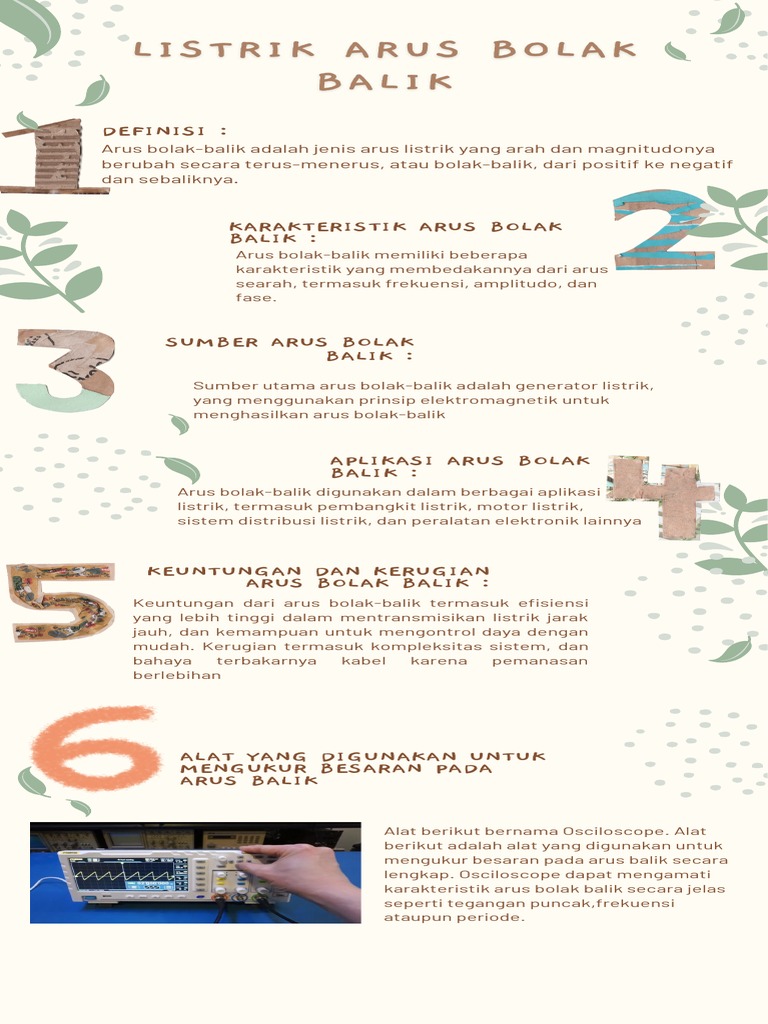 LISTRIK ARUS BOLAK BALIK

1

DEFINISI :
Arus bolak-balik adalah jenis arus listrik yang arah dan magnitudonya berubah secara terus-menerus, atau bolak-balik, dari positif ke negatif dan sebaliknya.

2

KARAKTERISTIK ARUS BOLAK BALIK :
Arus bolak-balik memiliki beberapa karakteristik yang membedakannya dari arus searah, termasuk frekuensi, amplitudo, dan fase.

3

SUMBER ARUS BOLAK BALIK :
Sumber utama arus bolak-balik adalah generator listrik, yang menggunakan prinsip elektromagnetik untuk menghasilkan arus bolak-balik

4

APLIKASI ARUS BOLAK BALIK :
Arus bolak-balik digunakan dalam berbagai aplikasi listrik, termasuk pembangkit listrik, motor listrik, sistem distribusi listrik, dan peralatan elektronik lainnya

5

KEUNTUNGAN DAN KERUGIAN ARUS BOLAK BALIK :
Keuntungan dari arus bolak-balik termasuk efisiensi yang lebih tinggi dalam mentransmisikan listrik jarak jauh, dan kemampuan untuk mengontrol daya dengan mudah. Kerugian termasuk kompleksitas sistem, dan bahaya terbakarnya kabel karena pemanasan berlebihan

6

ALAT YANG DIGUNAKAN UNTUK MENGUKUR BESARAN PADA ARUS BALIK

Alat berikut bernama Osciloscope. Alat berikut adalah alat yang digunakan untuk mengukur besaran pada arus balik secara lengkap. Osciloscope dapat mengamati karakteristik arus bolak balik secara jelas seperti tegangan puncak,frekuensi ataupun periode.