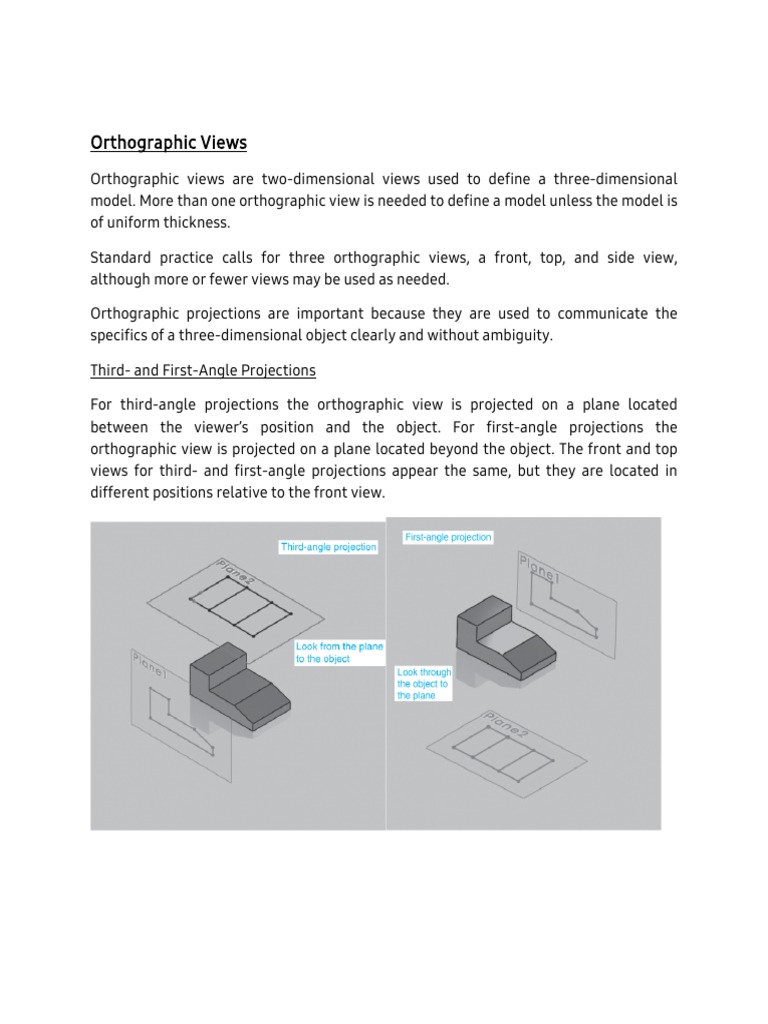 Orthographic Views

Orthographic views are two-dimensional views used to define a three-dimensional model. More than one orthographic view is needed to define a model unless the model is of uniform thickness.

Standard practice calls for three orthographic views, a front, top, and side view, although more or fewer views may be used as needed.

Orthographic projections are important because they are used to communicate the specifics of a three-dimensional object clearly and without ambiguity.

Third- and First-Angle Projections

For third-angle projections the orthographic view is projected on a plane located between the viewer's position and the object. For first-angle projections the orthographic view is projected on a plane located beyond the object. The front and top views for third- and first-angle projections appear the same, but they are located in different positions relative to the front view.

Third-angle projection

Plane2

Look from the plane to the object

Plane1

First-angle projection

Plane1

Look through the object to the plane

Plane2