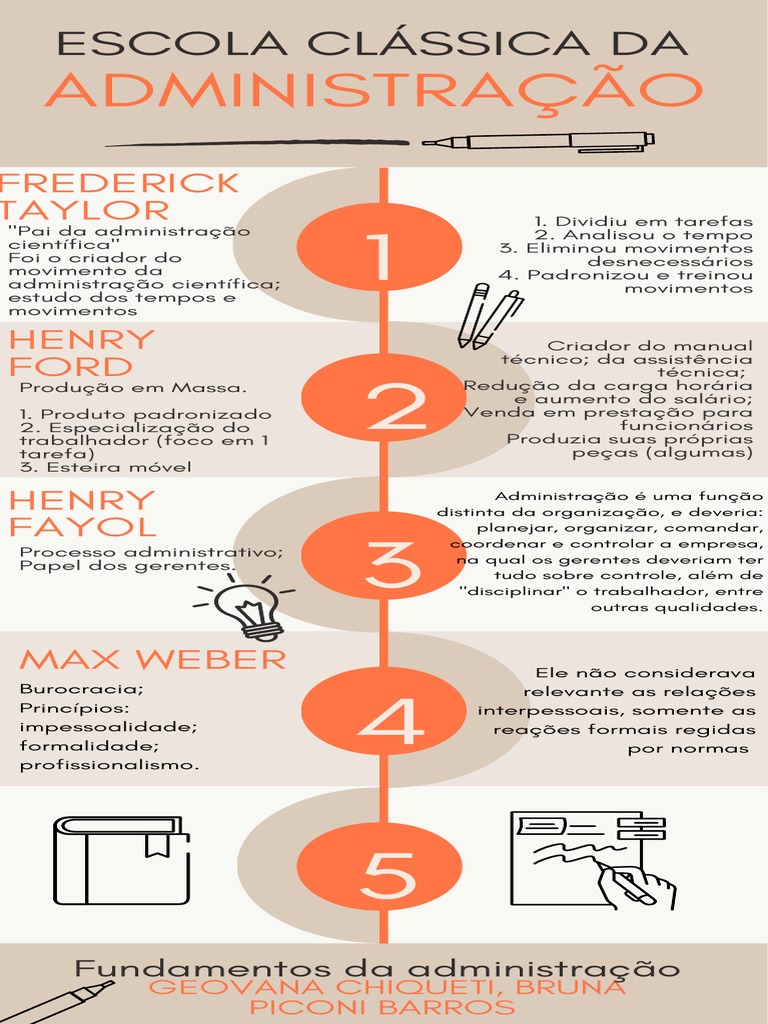 ESCOLA CLÁSSICA DA
ADMINISTRAÇÃO

FREDERICK TAYLOR
"Pai da administração científica"
Foi o criador do movimento da administração científica; estudo dos tempos e movimentos

1

1. Dividiu em tarefas
2. Analisou o tempo
3. Eliminou movimentos desnecessários
4. Padronizou e treinou movimentos

HENRY FORD
Produção em Massa.

1. Produto padronizado
2. Especialização do trabalhador (foco em 1 tarefa)
3. Esteira móvel

2

Criador do manual técnico; da assistência técnica;
Redução da carga horária e aumento do salário;
Venda em prestação para funcionários
Produzia suas próprias peças (algumas)

HENRY FAYOL
Processo administrativo;
Papel dos gerentes.

3

Administração é uma função distinta da organização, e deveria: planejar, organizar, comandar, coordenar e controlar a empresa, na qual os gerentes deveriam ter tudo sobre controle, além de "disciplinar" o trabalhador, entre outras qualidades.

MAX WEBER
Burocracia;
Princípios:
impessoalidade;
formalidade;
profissionalismo.

4

Ele não considerava relevante as relações interpessoais, somente as reações formais regidas por normas

5

Fundamentos da administração
GEOVANA CHIQUETI, BRUNA PICONI BARROS