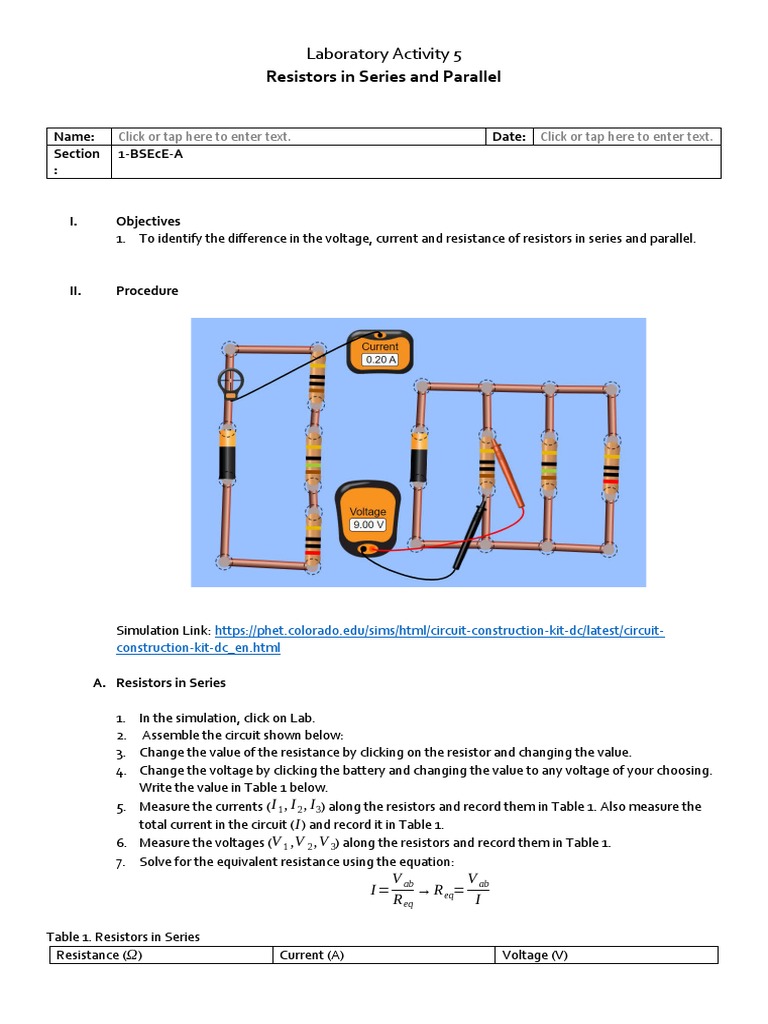 Laboratory Activity 5
Resistors in Series and Parallel

| Name: | Click or tap here to enter text. | Date: | Click or tap here to enter text. |
|---|---|---|---|
| Section : | 1-BSEcE-A | | |

I. Objectives
1. To identify the difference in the voltage, current and resistance of resistors in series and parallel.

II. Procedure

Current
0.20 A

Voltage
9.00 V

Simulation Link: https://phet.colorado.edu/sims/html/circuit-construction-kit-dc/latest/circuit-construction-kit-dc_en.html

A. Resistors in Series

1. In the simulation, click on Lab.
2. Assemble the circuit shown below:
3. Change the value of the resistance by clicking on the resistor and changing the value.
4. Change the voltage by clicking the battery and changing the value to any voltage of your choosing. Write the value in Table 1 below.
5. Measure the currents ($I_1, I_2, I_3$) along the resistors and record them in Table 1. Also measure the total current in the circuit ($I$) and record it in Table 1.
6. Measure the voltages ($V_1, V_2, V_3$) along the resistors and record them in Table 1.
7. Solve for the equivalent resistance using the equation:
$I = \frac{V_{ab}}{R_{eq}} \rightarrow R_{eq} = \frac{V_{ab}}{I}$

Table 1. Resistors in Series

| Resistance ($\Omega$) | Current (A) | Voltage (V) |
|---|---|---|