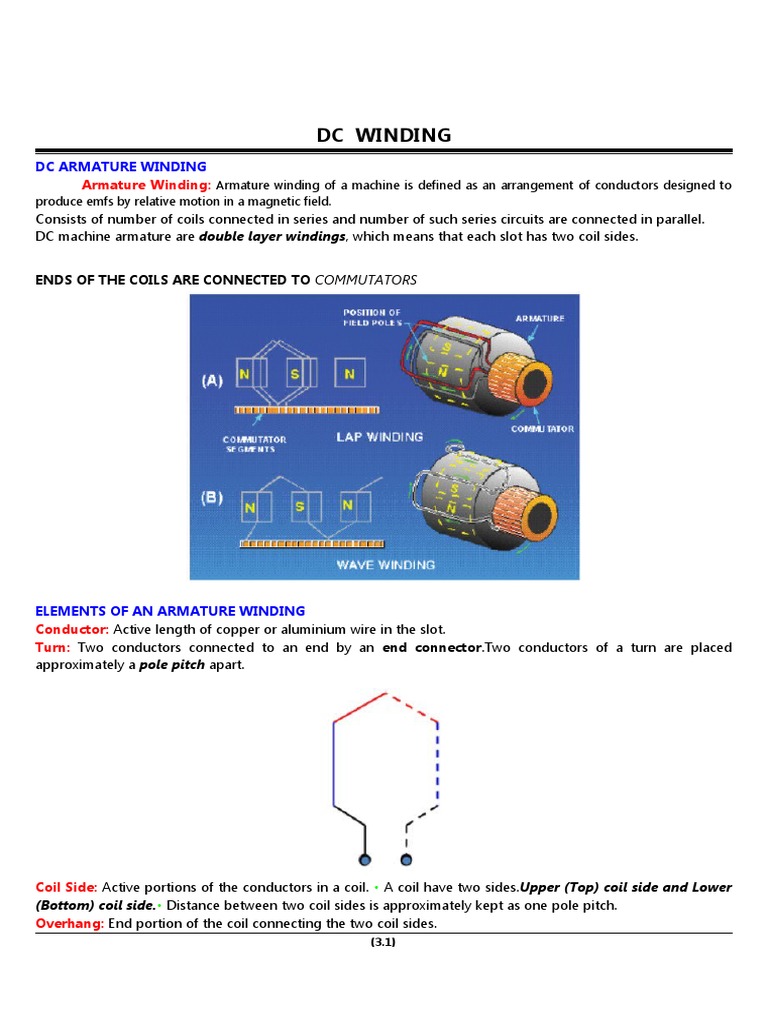 DC WINDING

DC ARMATURE WINDING

Armature Winding: Armature winding of a machine is defined as an arrangement of conductors designed to produce emfs by relative motion in a magnetic field.
Consists of number of coils connected in series and number of such series circuits are connected in parallel.
DC machine armature are double layer windings, which means that each slot has two coil sides.

ENDS OF THE COILS ARE CONNECTED TO COMMUTATORS

POSITION OF FIELD POLES
ARMATURE
(A)
N S N
S
N
COMMUTATOR SEGMENTS
LAP WINDING
COMMUTATOR
(B)
N S N
S
N
WAVE WINDING

ELEMENTS OF AN ARMATURE WINDING
Conductor: Active length of copper or aluminium wire in the slot.
Turn: Two conductors connected to an end by an end connector.Two conductors of a turn are placed approximately a pole pitch apart.

Coil Side: Active portions of the conductors in a coil. • A coil have two sides.Upper (Top) coil side and Lower (Bottom) coil side.• Distance between two coil sides is approximately kept as one pole pitch.
Overhang: End portion of the coil connecting the two coil sides.

(3.1)