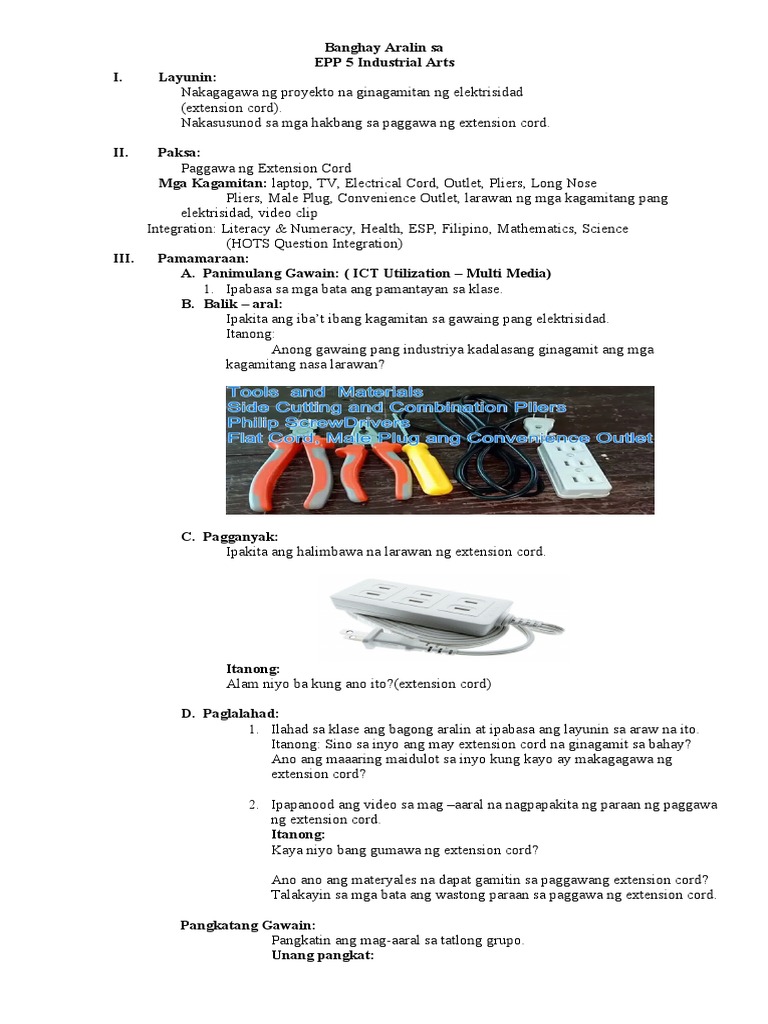 Banghay Aralin sa
EPP 5 Industrial Arts

I. Layunin:
Nakagagawa ng proyekto na ginagamitan ng elektrisidad (extension cord).
Nakasusunod sa mga hakbang sa paggawa ng extension cord.

II. Paksa:
Paggawa ng Extension Cord
Mga Kagamitan: laptop, TV, Electrical Cord, Outlet, Pliers, Long Nose Pliers, Male Plug, Convenience Outlet, larawan ng mga kagamitang pang elektrisidad, video clip
Integration: Literacy & Numeracy, Health, ESP, Filipino, Mathematics, Science (HOTS Question Integration)

III. Pamamaraan:
A. Panimulang Gawain: ( ICT Utilization – Multi Media)
1. Ipabasa sa mga bata ang pamantayan sa klase.
B. Balik – aral:
Ipakita ang iba't ibang kagamitan sa gawaing pang elektrisidad.
Itanong:
Anong gawaing pang industriya kadalasang ginagamit ang mga kagamitang nasa larawan?

Tools and Materials
Side Cutting and Combination Pliers
Philip ScrewDrivers
Flat Cord, Male Plug ang Convenience Outlet

C. Pagganyak:
Ipakita ang halimbawa na larawan ng extension cord.

Itanong:
Alam niyo ba kung ano ito?(extension cord)

D. Paglalahad:
1. Ilahad sa klase ang bagong aralin at ipabasa ang layunin sa araw na ito.
Itanong: Sino sa inyo ang may extension cord na ginagamit sa bahay?
Ano ang maaaring maidulot sa inyo kung kayo ay makagagawa ng extension cord?

2. Ipapanood ang video sa mag –aaral na nagpapakita ng paraan ng paggawa ng extension cord.
Itanong:
Kaya niyo bang gumawa ng extension cord?

Ano ano ang materyales na dapat gamitin sa paggawang extension cord?
Talakayin sa mga bata ang wastong paraan sa paggawa ng extension cord.

Pangkatang Gawain:
Pangkatin ang mag-aaral sa tatlong grupo.
Unang pangkat: