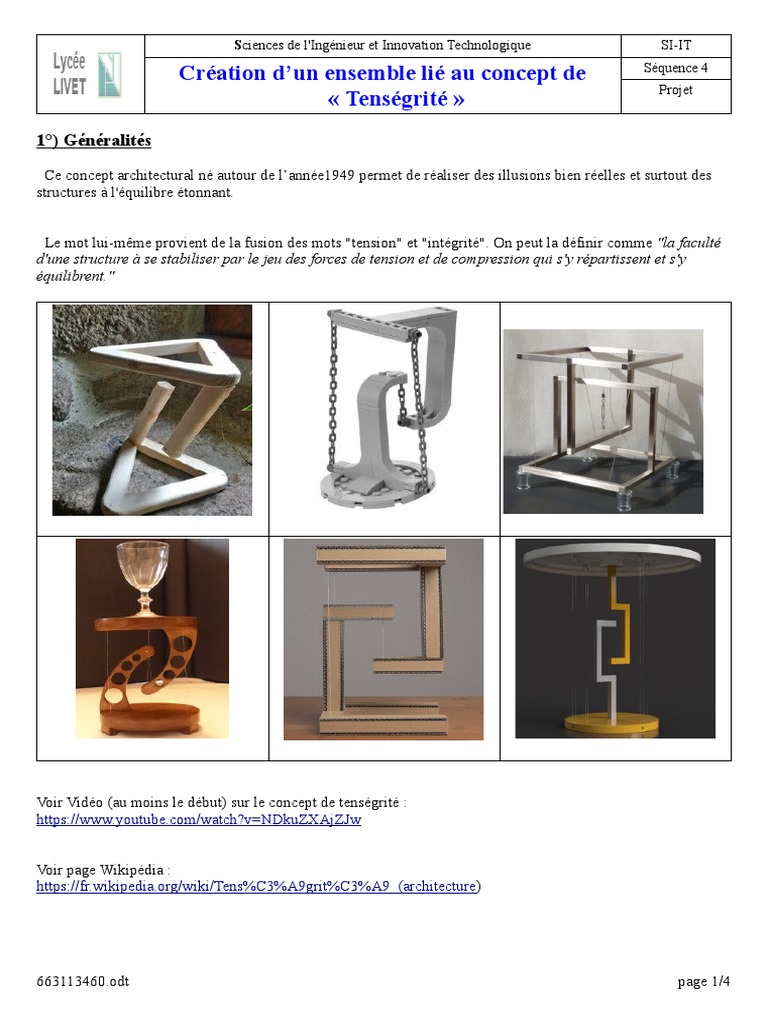 Lycée LIVET

Sciences de l'Ingénieur et Innovation Technologique

Création d'un ensemble lié au concept de « Tenségrité »

SI-IT

Séquence 4

Projet

1°) Généralités

Ce concept architectural né autour de l'année1949 permet de réaliser des illusions bien réelles et surtout des structures à l'équilibre étonnant.

Le mot lui-même provient de la fusion des mots "tension" et "intégrité". On peut la définir comme "la faculté d'une structure à se stabiliser par le jeu des forces de tension et de compression qui s'y répartissent et s'y équilibrent."

Voir Vidéo (au moins le début) sur le concept de tenségrité :
https://www.youtube.com/watch?v=NDkuZXAjZJw

Voir page Wikipédia :
https://fr.wikipedia.org/wiki/Tens%C3%A9grit%C3%A9_(architecture)

663113460.odt

page 1/4