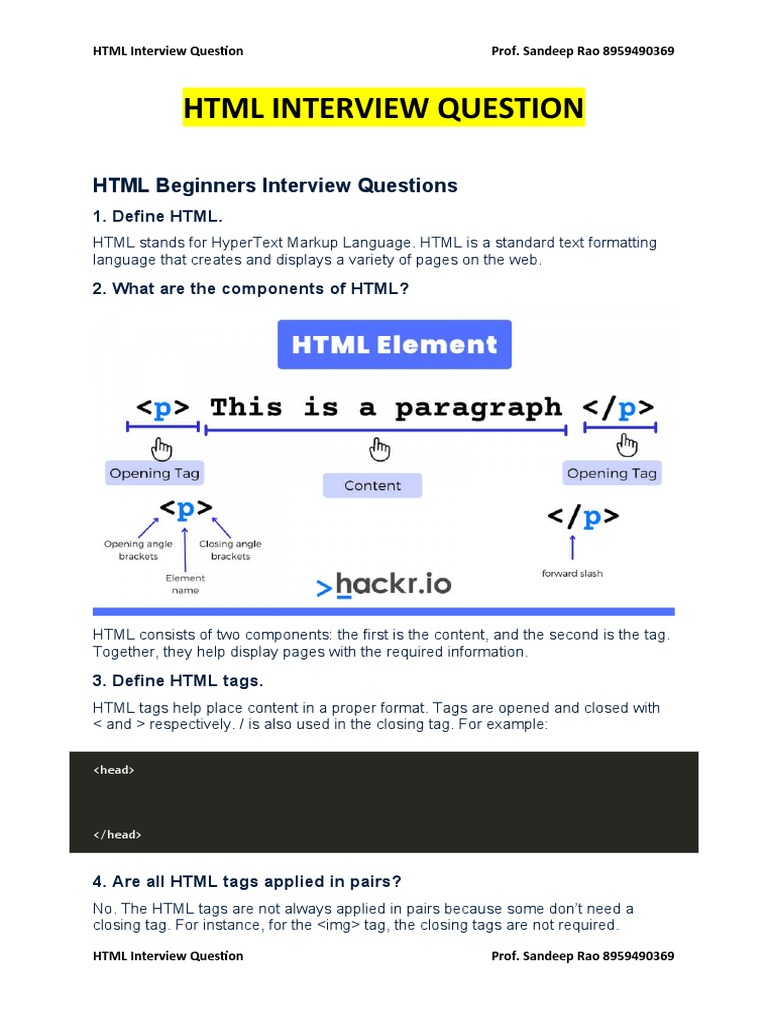 HTML Interview Question Prof. Sandeep Rao 8959490369

HTML INTERVIEW QUESTION

HTML Beginners Interview Questions

1. Define HTML.

HTML stands for HyperText Markup Language. HTML is a standard text formatting language that creates and displays a variety of pages on the web.

2. What are the components of HTML?

HTML Element

<p> This is a paragraph </p>

Opening Tag

Content

Opening Tag

<p>

Opening angle brackets

Closing angle brackets

Element name

>hackr.io

</p>

forward slash

HTML consists of two components: the first is the content, and the second is the tag. Together, they help display pages with the required information.

3. Define HTML tags.

HTML tags help place content in a proper format. Tags are opened and closed with < and > respectively. / is also used in the closing tag. For example:

<head>

</head>

4. Are all HTML tags applied in pairs?

No. The HTML tags are not always applied in pairs because some don't need a closing tag. For instance, for the <img> tag, the closing tags are not required.

HTML Interview Question Prof. Sandeep Rao 8959490369