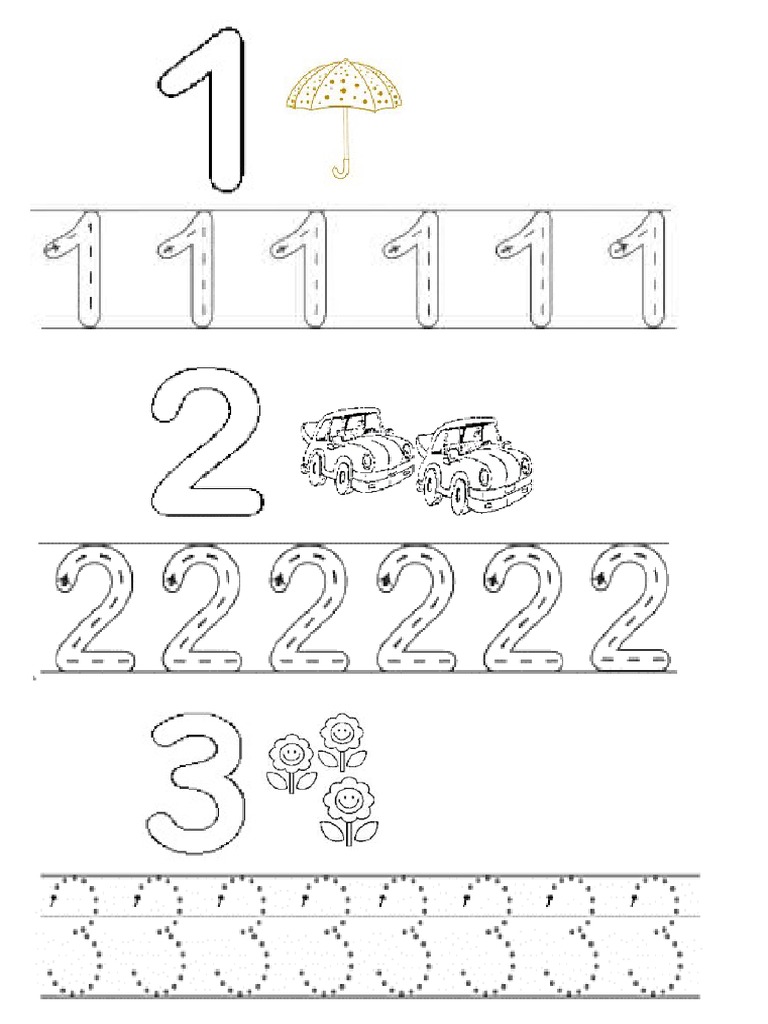 1

1 1 1 1 1 1

2

2 2 2 2 2 2

3

3 3 3 3 3 3 3 3