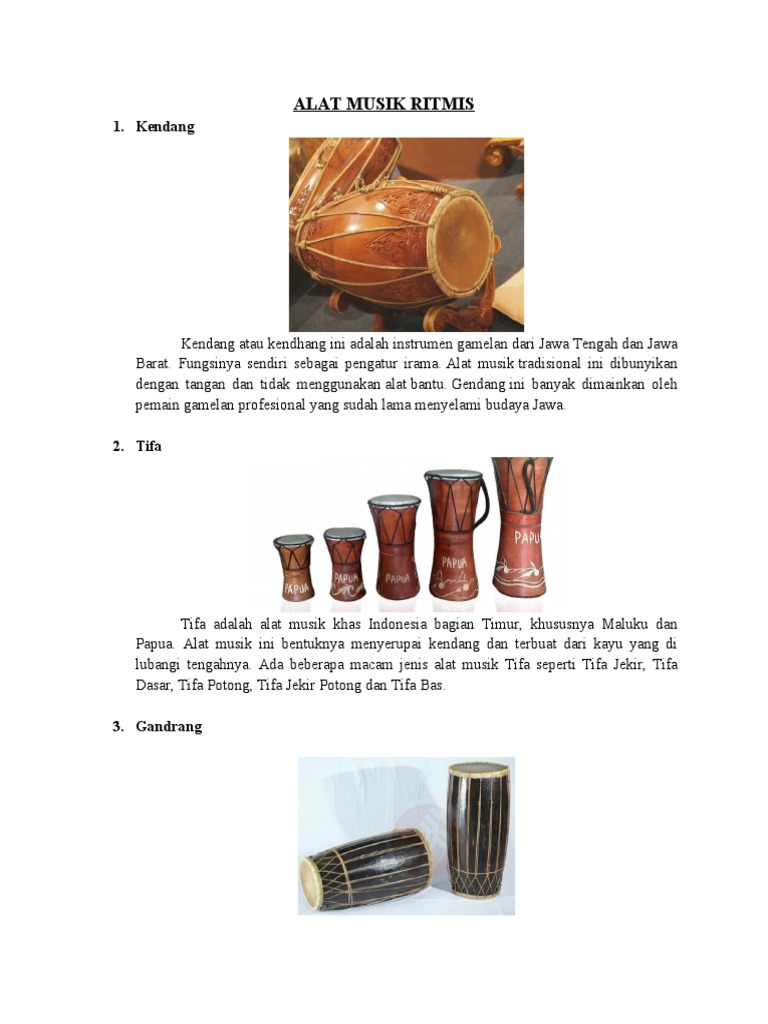 ALAT MUSIK RITMIS

1. Kendang

Kendang atau kendhang ini adalah instrumen gamelan dari Jawa Tengah dan Jawa Barat. Fungsinya sendiri sebagai pengatur irama. Alat musik tradisional ini dibunyikan dengan tangan dan tidak menggunakan alat bantu. Gendang ini banyak dimainkan oleh pemain gamelan profesional yang sudah lama menyelami budaya Jawa.

2. Tifa

PAPUA PAPUA PAPUA PAPUA PAPUA

Tifa adalah alat musik khas Indonesia bagian Timur, khususnya Maluku dan Papua. Alat musik ini bentuknya menyerupai kendang dan terbuat dari kayu yang di lubangi tengahnya. Ada beberapa macam jenis alat musik Tifa seperti Tifa Jekir, Tifa Dasar, Tifa Potong, Tifa Jekir Potong dan Tifa Bas.

3. Gandrang