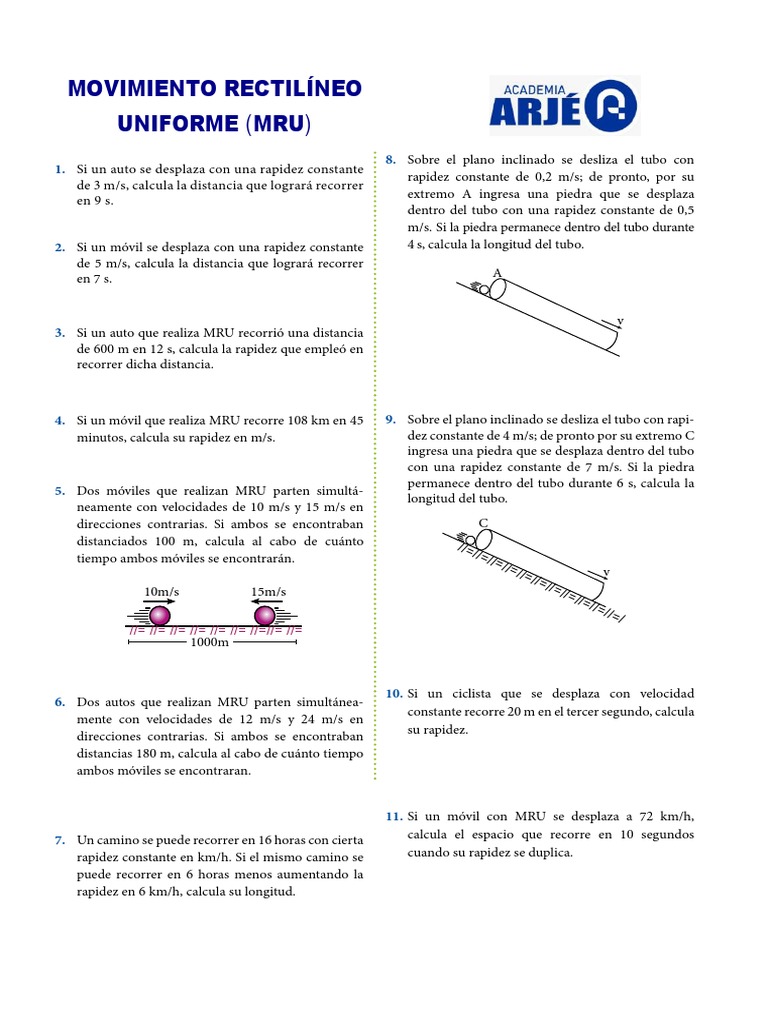 MOVIMIENTO RECTILÍNEO UNIFORME (MRU)

ACADEMIA ARJÉ

1. Si un auto se desplaza con una rapidez constante de 3 m/s, calcula la distancia que logrará recorrer en 9 s.

2. Si un móvil se desplaza con una rapidez constante de 5 m/s, calcula la distancia que logrará recorrer en 7 s.

3. Si un auto que realiza MRU recorrió una distancia de 600 m en 12 s, calcula la rapidez que empleó en recorrer dicha distancia.

4. Si un móvil que realiza MRU recorre 108 km en 45 minutos, calcula su rapidez en m/s.

5. Dos móviles que realizan MRU parten simultáneamente con velocidades de 10 m/s y 15 m/s en direcciones contrarias. Si ambos se encontraban distanciados 100 m, calcula al cabo de cuánto tiempo ambos móviles se encontrarán.

10m/s 15m/s
1000m

6. Dos autos que realizan MRU parten simultáneamente con velocidades de 12 m/s y 24 m/s en direcciones contrarias. Si ambos se encontraban distancias 180 m, calcula al cabo de cuánto tiempo ambos móviles se encontraran.

7. Un camino se puede recorrer en 16 horas con cierta rapidez constante en km/h. Si el mismo camino se puede recorrer en 6 horas menos aumentando la rapidez en 6 km/h, calcula su longitud.

8. Sobre el plano inclinado se desliza el tubo con rapidez constante de 0,2 m/s; de pronto, por su extremo A ingresa una piedra que se desplaza dentro del tubo con una rapidez constante de 0,5 m/s. Si la piedra permanece dentro del tubo durante 4 s, calcula la longitud del tubo.

A
v

9. Sobre el plano inclinado se desliza el tubo con rapidez constante de 4 m/s; de pronto por su extremo C ingresa una piedra que se desplaza dentro del tubo con una rapidez constante de 7 m/s. Si la piedra permanece dentro del tubo durante 6 s, calcula la longitud del tubo.

C
v

10. Si un ciclista que se desplaza con velocidad constante recorre 20 m en el tercer segundo, calcula su rapidez.

11. Si un móvil con MRU se desplaza a 72 km/h, calcula el espacio que recorre en 10 segundos cuando su rapidez se duplica.