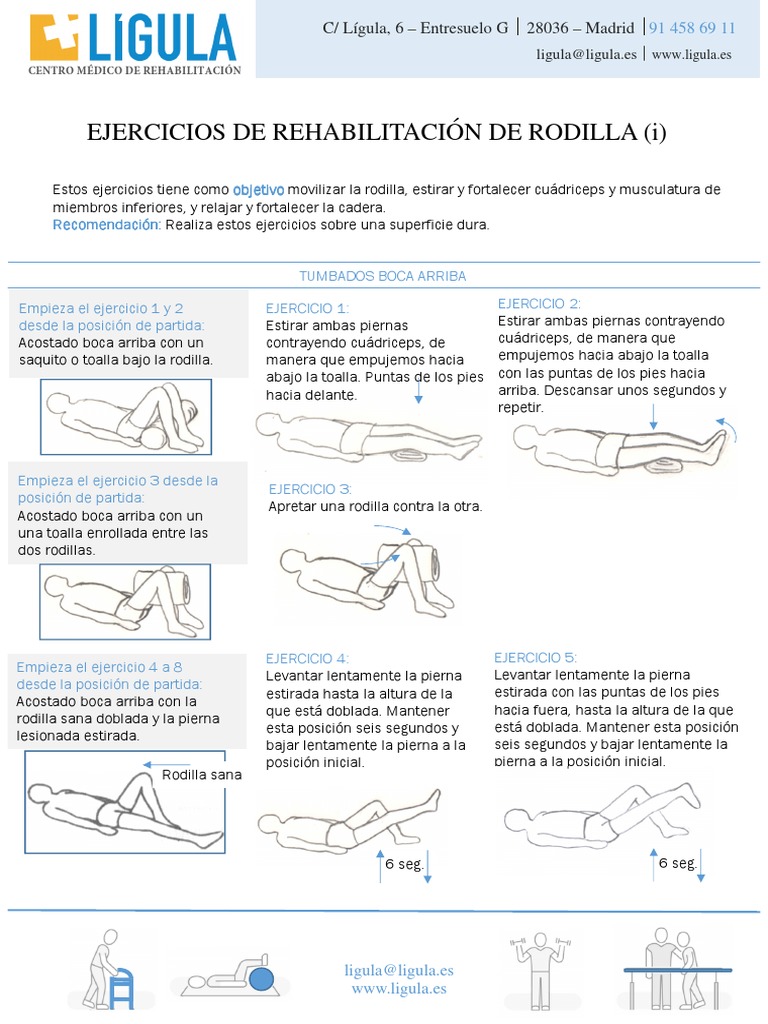 LÍGULA
CENTRO MÉDICO DE REHABILITACIÓN

C/ Lígula, 6 – Entresuelo G | 28036 – Madrid | 91 458 69 11
ligula@ligula.es | www.ligula.es

EJERCICIOS DE REHABILITACIÓN DE RODILLA (i)

Estos ejercicios tiene como objetivo movilizar la rodilla, estirar y fortalecer cuádriceps y musculatura de miembros inferiores, y relajar y fortalecer la cadera.
Recomendación: Realiza estos ejercicios sobre una superficie dura.

TUMBADOS BOCA ARRIBA

Empieza el ejercicio 1 y 2 desde la posición de partida:
Acostado boca arriba con un saquito o toalla bajo la rodilla.

EJERCICIO 1:
Estirar ambas piernas contrayendo cuádriceps, de manera que empujemos hacia abajo la toalla. Puntas de los pies hacia delante.

EJERCICIO 2:
Estirar ambas piernas contrayendo cuádriceps, de manera que empujemos hacia abajo la toalla con las puntas de los pies hacia arriba. Descansar unos segundos y repetir.

Empieza el ejercicio 3 desde la posición de partida:
Acostado boca arriba con un una toalla enrollada entre las dos rodillas.

EJERCICIO 3:
Apretar una rodilla contra la otra.

Empieza el ejercicio 4 a 8 desde la posición de partida:
Acostado boca arriba con la rodilla sana doblada y la pierna lesionada estirada.

Rodilla sana

EJERCICIO 4:
Levantar lentamente la pierna estirada hasta la altura de la que está doblada. Mantener esta posición seis segundos y bajar lentamente la pierna a la posición inicial.

6 seg.

EJERCICIO 5:
Levantar lentamente la pierna estirada con las puntas de los pies hacia fuera, hasta la altura de la que está doblada. Mantener esta posición seis segundos y bajar lentamente la pierna a la posición inicial.

6 seg.

ligula@ligula.es
www.ligula.es