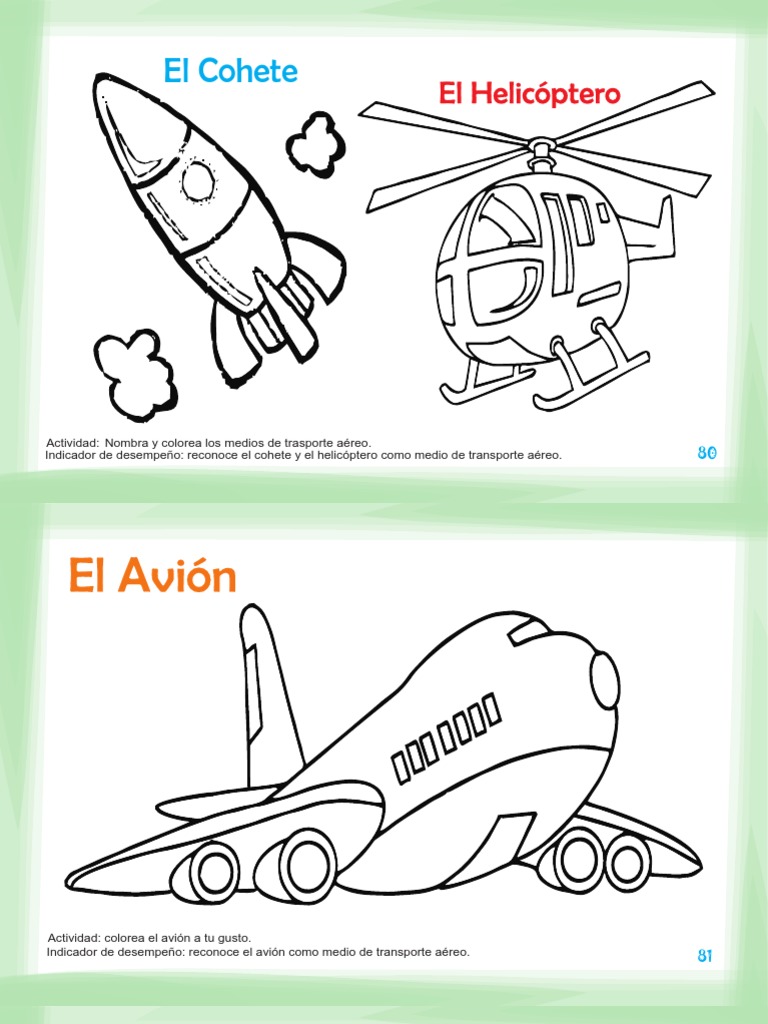 El Cohete

El Helicóptero

Actividad: Nombra y colorea los medios de trasporte aéreo.
Indicador de desempeño: reconoce el cohete y el helicóptero como medio de transporte aéreo.

80

El Avión

Actividad: colorea el avión a tu gusto.
Indicador de desempeño: reconoce el avión como medio de transporte aéreo.

81