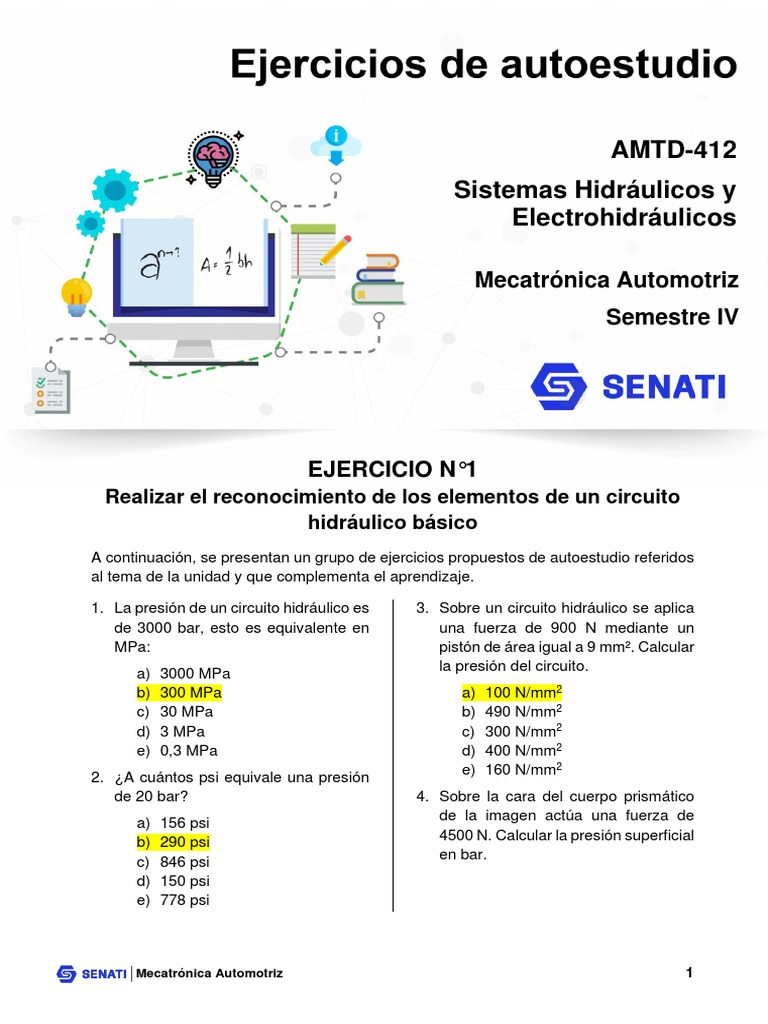 Ejercicios de autoestudio

$a^{n-1}$ $A = \frac{1}{2} bh$

AMTD-412

Sistemas Hidráulicos y Electrohidráulicos

Mecatrónica Automotriz

Semestre IV

SENATI

EJERCICIO N°1

Realizar el reconocimiento de los elementos de un circuito hidráulico básico

A continuación, se presentan un grupo de ejercicios propuestos de autoestudio referidos al tema de la unidad y que complementa el aprendizaje.

1. La presión de un circuito hidráulico es de 3000 bar, esto es equivalente en MPa:

a) 3000 MPa
b) 300 MPa
c) 30 MPa
d) 3 MPa
e) 0,3 MPa

2. ¿A cuántos psi equivale una presión de 20 bar?

a) 156 psi
b) 290 psi
c) 846 psi
d) 150 psi
e) 778 psi

3. Sobre un circuito hidráulico se aplica una fuerza de 900 N mediante un pistón de área igual a 9 mm². Calcular la presión del circuito.

a) 100 N/mm$^2$
b) 490 N/mm$^2$
c) 300 N/mm$^2$
d) 400 N/mm$^2$
e) 160 N/mm$^2$

4. Sobre la cara del cuerpo prismático de la imagen actúa una fuerza de 4500 N. Calcular la presión superficial en bar.

SENATI | Mecatrónica Automotriz

1