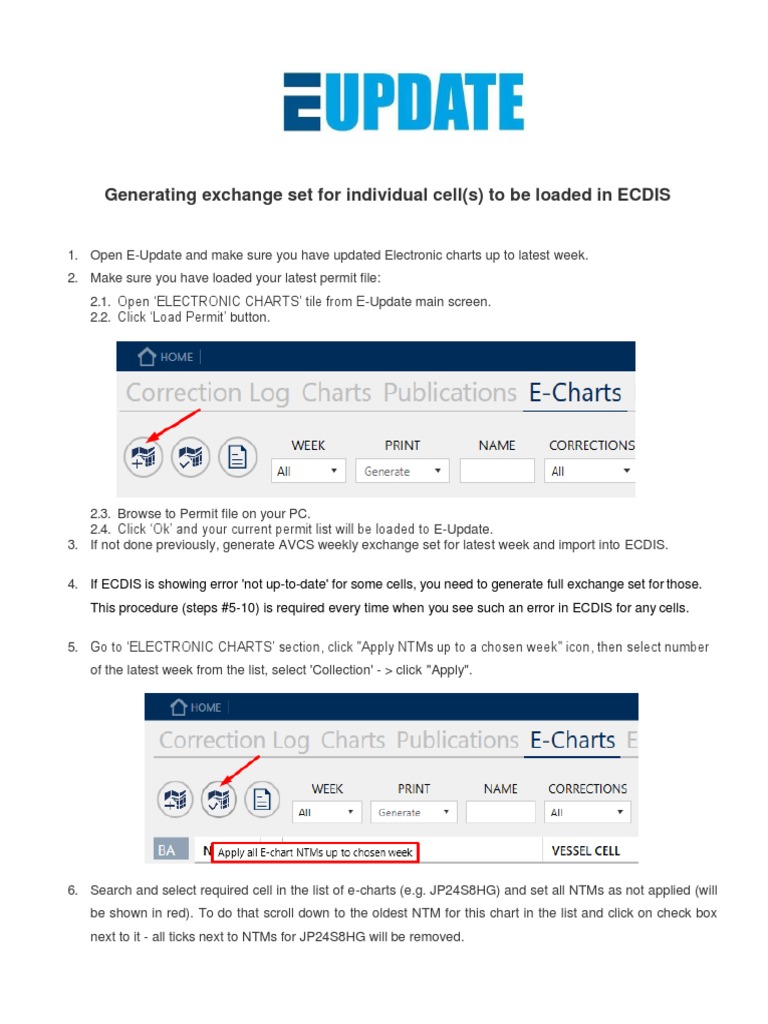 EUPDATE

Generating exchange set for individual cell(s) to be loaded in ECDIS

1. Open E-Update and make sure you have updated Electronic charts up to latest week.
2. Make sure you have loaded your latest permit file:
2.1. Open 'ELECTRONIC CHARTS' tile from E-Update main screen.
2.2. Click 'Load Permit' button.

HOME
Correction Log Charts Publications E-Charts
WEEK PRINT NAME CORRECTIONS
All Generate All

2.3. Browse to Permit file on your PC.
2.4. Click 'Ok' and your current permit list will be loaded to E-Update.
3. If not done previously, generate AVCS weekly exchange set for latest week and import into ECDIS.

4. If ECDIS is showing error 'not up-to-date' for some cells, you need to generate full exchange set for those. This procedure (steps #5-10) is required every time when you see such an error in ECDIS for any cells.

5. Go to 'ELECTRONIC CHARTS' section, click "Apply NTMs up to a chosen week" icon, then select number of the latest week from the list, select 'Collection' - > click "Apply".

HOME
Correction Log Charts Publications E-Charts E
WEEK PRINT NAME CORRECTIONS
All Generate All
BA N Apply all E-chart NTMs up to chosen week VESSEL CELL

6. Search and select required cell in the list of e-charts (e.g. JP24S8HG) and set all NTMs as not applied (will be shown in red). To do that scroll down to the oldest NTM for this chart in the list and click on check box next to it - all ticks next to NTMs for JP24S8HG will be removed.