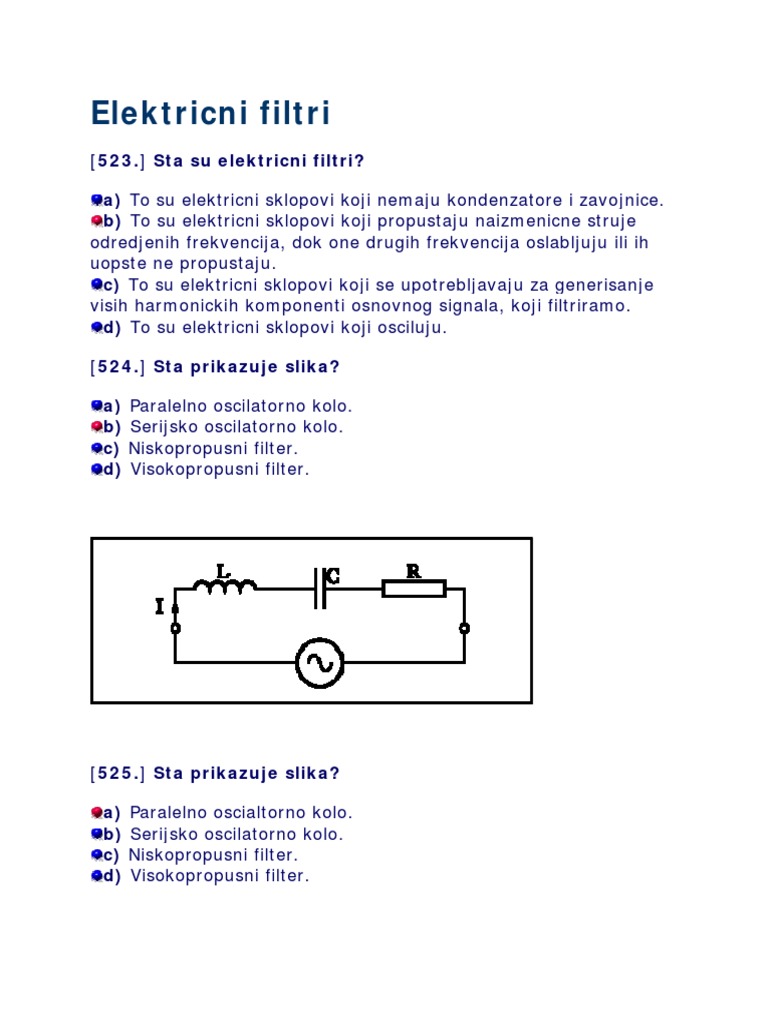 Elektricni filtri

[523.] Sta su elektricni filtri?

a) To su elektricni sklopovi koji nemaju kondenzatore i zavojnice.
b) To su elektricni sklopovi koji propustaju naizmenicne struje odredjenih frekvencija, dok one drugih frekvencija oslabljuju ili ih uopste ne propustaju.
c) To su elektricni sklopovi koji se upotrebljavaju za generisanje visih harmonickih komponenti osnovnog signala, koji filtriramo.
d) To su elektricni sklopovi koji osciluju.

[524.] Sta prikazuje slika?

a) Paralelno oscilatorno kolo.
b) Serijsko oscilatorno kolo.
c) Niskopropusni filter.
d) Visokopropusni filter.

L C R
I

[525.] Sta prikazuje slika?

a) Paralelno oscialtorno kolo.
b) Serijsko oscilatorno kolo.
c) Niskopropusni filter.
d) Visokopropusni filter.