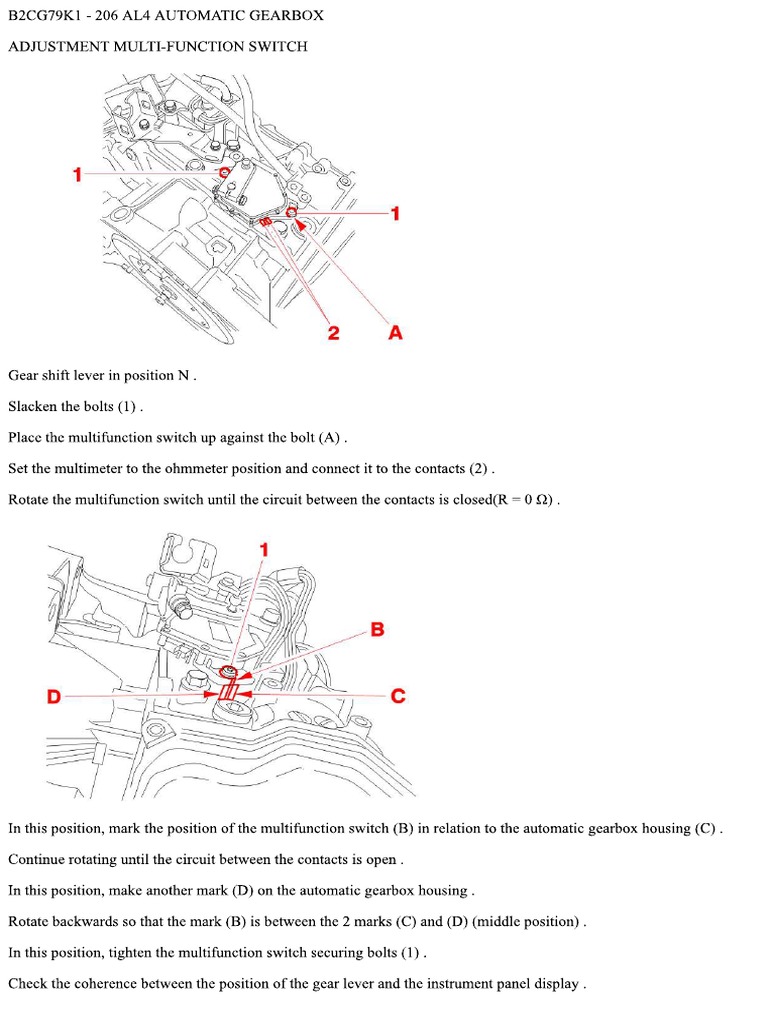 B2CG79K1 - 206 AL4 AUTOMATIC GEARBOX

ADJUSTMENT MULTI-FUNCTION SWITCH

1

1

2

A

Gear shift lever in position N .

Slacken the bolts (1) .

Place the multifunction switch up against the bolt (A) .

Set the multimeter to the ohmmeter position and connect it to the contacts (2) .

Rotate the multifunction switch until the circuit between the contacts is closed(R = 0 Ω) .

1

B

D

C

In this position, mark the position of the multifunction switch (B) in relation to the automatic gearbox housing (C) .

Continue rotating until the circuit between the contacts is open .

In this position, make another mark (D) on the automatic gearbox housing .

Rotate backwards so that the mark (B) is between the 2 marks (C) and (D) (middle position) .

In this position, tighten the multifunction switch securing bolts (1) .

Check the coherence between the position of the gear lever and the instrument panel display .