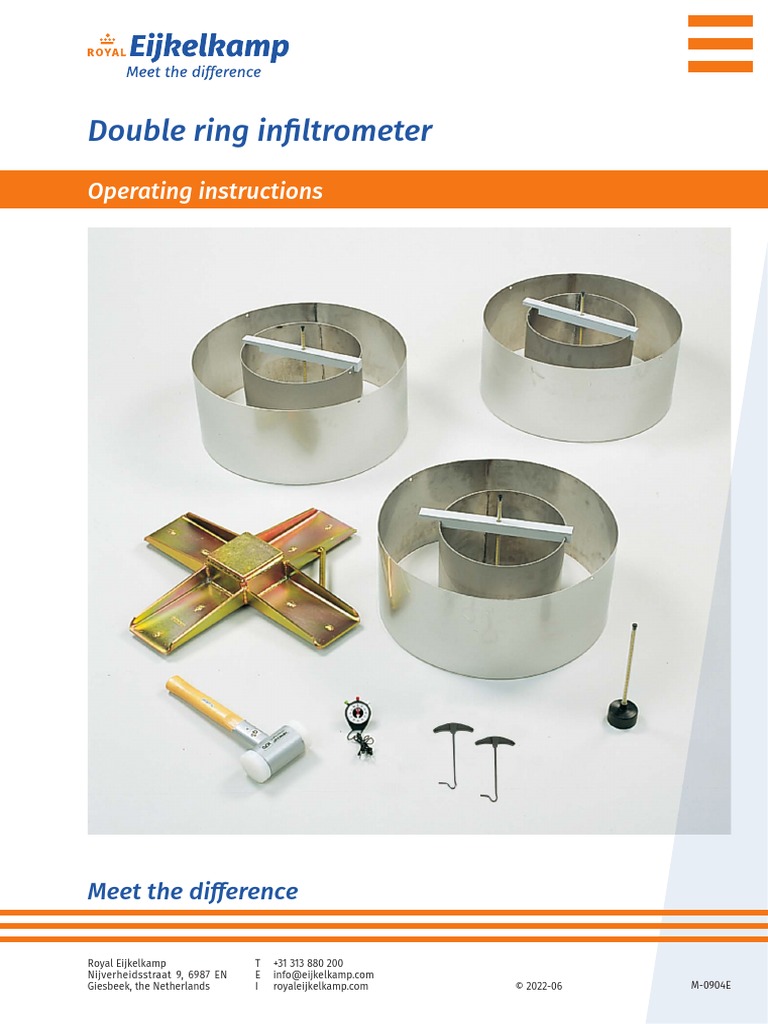 ROYAL Eijkelkamp
Meet the difference

Double ring infiltrometer

Operating instructions

Meet the difference

Royal Eijkelkamp
Nijverheidsstraat 9, 6987 EN
Giesbeek, the Netherlands

T +31 313 880 200
E info@eijkelkamp.com
I royaleijkelkamp.com

© 2022-06

M-0904E