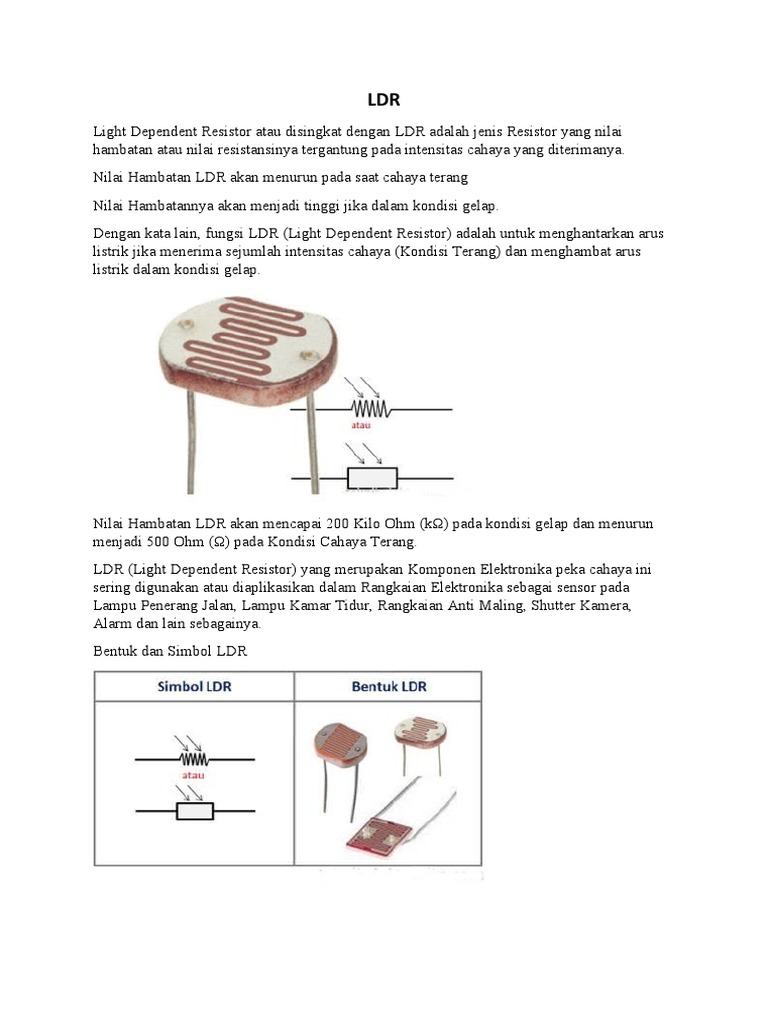 LDR

Light Dependent Resistor atau disingkat dengan LDR adalah jenis Resistor yang nilai hambatan atau nilai resistansinya tergantung pada intensitas cahaya yang diterimanya.

Nilai Hambatan LDR akan menurun pada saat cahaya terang

Nilai Hambatannya akan menjadi tinggi jika dalam kondisi gelap.

Dengan kata lain, fungsi LDR (Light Dependent Resistor) adalah untuk menghantarkan arus listrik jika menerima sejumlah intensitas cahaya (Kondisi Terang) dan menghambat arus listrik dalam kondisi gelap.

atau

Nilai Hambatan LDR akan mencapai 200 Kilo Ohm (kΩ) pada kondisi gelap dan menurun menjadi 500 Ohm (Ω) pada Kondisi Cahaya Terang.

LDR (Light Dependent Resistor) yang merupakan Komponen Elektronika peka cahaya ini sering digunakan atau diaplikasikan dalam Rangkaian Elektronika sebagai sensor pada Lampu Penerang Jalan, Lampu Kamar Tidur, Rangkaian Anti Maling, Shutter Kamera, Alarm dan lain sebagainya.

Bentuk dan Simbol LDR

| Simbol LDR | Bentuk LDR |
|---|---|
| atau | |