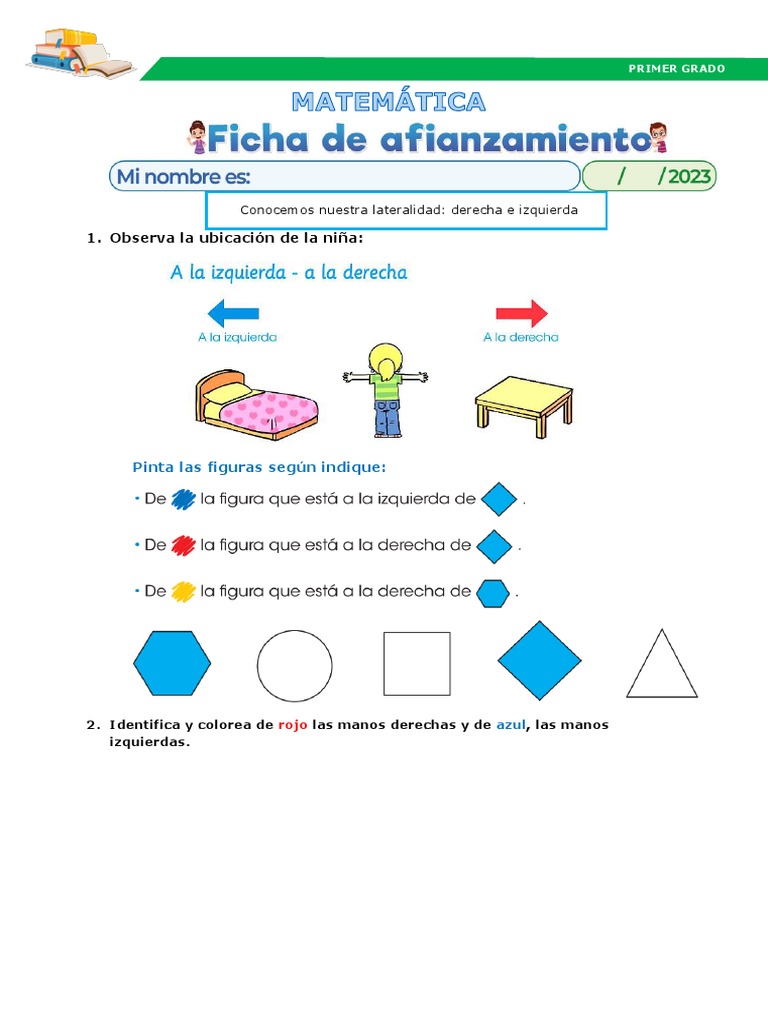 PRIMER GRADO

MATEMÁTICA

Ficha de afianzamiento

Mi nombre es: / /2023

Conocemos nuestra lateralidad: derecha e izquierda

1. Observa la ubicación de la niña:

A la izquierda - a la derecha

A la izquierda

A la derecha

Pinta las figuras según indique:

• De la figura que está a la izquierda de .

• De la figura que está a la derecha de .

• De la figura que está a la derecha de .

2. Identifica y colorea de rojo las manos derechas y de azul, las manos izquierdas.