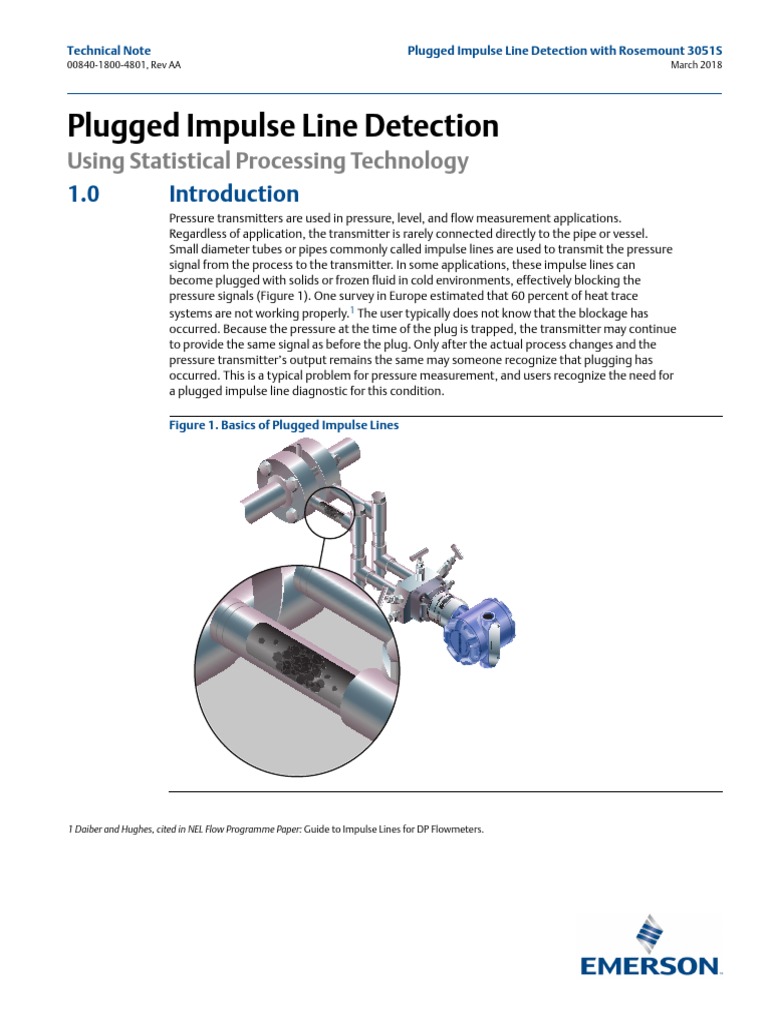 Technical Note
00840-1800-4801, Rev AA

Plugged Impulse Line Detection with Rosemount 3051S
March 2018

Plugged Impulse Line Detection

Using Statistical Processing Technology

1.0 Introduction

Pressure transmitters are used in pressure, level, and flow measurement applications. Regardless of application, the transmitter is rarely connected directly to the pipe or vessel. Small diameter tubes or pipes commonly called impulse lines are used to transmit the pressure signal from the process to the transmitter. In some applications, these impulse lines can become plugged with solids or frozen fluid in cold environments, effectively blocking the pressure signals (Figure 1). One survey in Europe estimated that 60 percent of heat trace systems are not working properly.$^1$ The user typically does not know that the blockage has occurred. Because the pressure at the time of the plug is trapped, the transmitter may continue to provide the same signal as before the plug. Only after the actual process changes and the pressure transmitter's output remains the same may someone recognize that plugging has occurred. This is a typical problem for pressure measurement, and users recognize the need for a plugged impulse line diagnostic for this condition.

Figure 1. Basics of Plugged Impulse Lines

1 Daiber and Hughes, cited in NEL Flow Programme Paper: Guide to Impulse Lines for DP Flowmeters.

EMERSON.