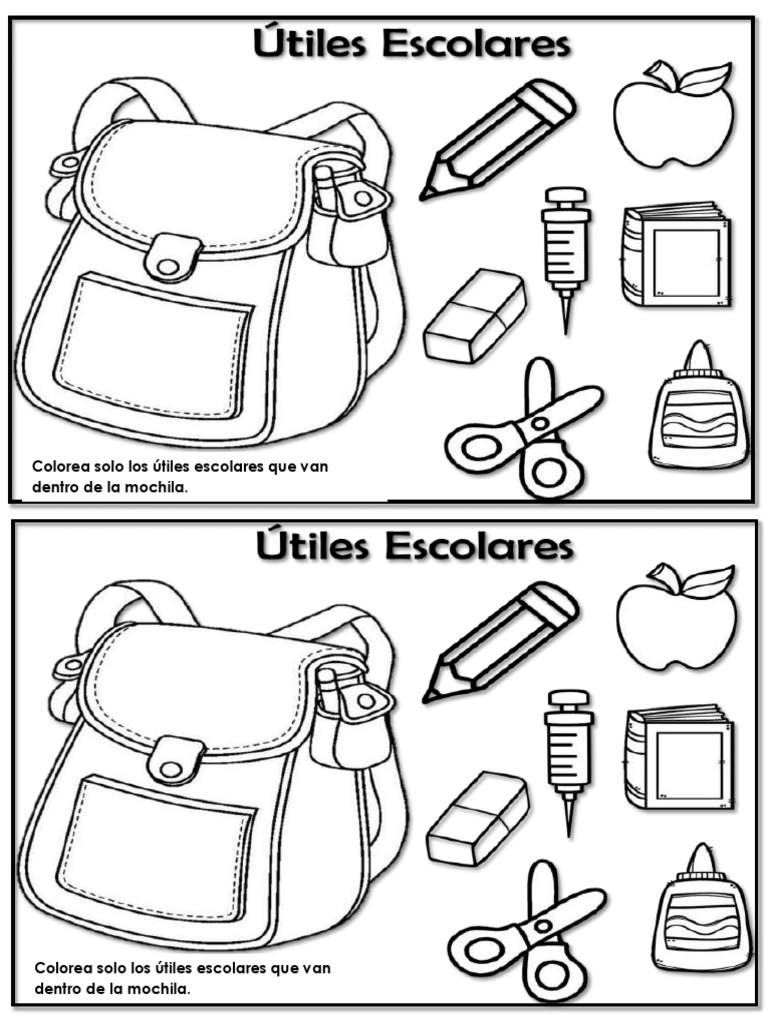 Útiles Escolares

Colorea solo los útiles escolares que van dentro de la mochila.

Útiles Escolares

Colorea solo los útiles escolares que van dentro de la mochila.