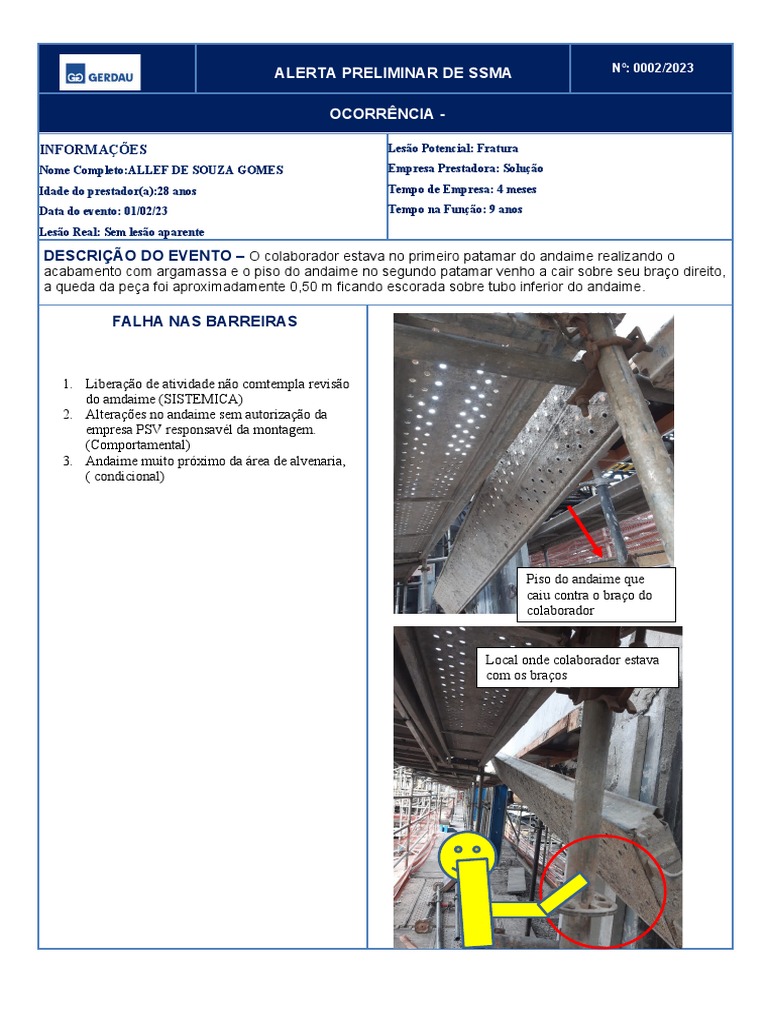 GERDAU

ALERTA PRELIMINAR DE SSMA

Nº: 0002/2023

OCORRÊNCIA -

INFORMAÇÕES
Nome Completo:ALLEF DE SOUZA GOMES
Idade do prestador(a):28 anos
Data do evento: 01/02/23
Lesão Real: Sem lesão aparente

Lesão Potencial: Fratura
Empresa Prestadora: Solução
Tempo de Empresa: 4 meses
Tempo na Função: 9 anos

DESCRIÇÃO DO EVENTO – O colaborador estava no primeiro patamar do andaime realizando o acabamento com argamassa e o piso do andaime no segundo patamar venho a cair sobre seu braço direito, a queda da peça foi aproximadamente 0,50 m ficando escorada sobre tubo inferior do andaime.

FALHA NAS BARREIRAS

1. Liberação de atividade não comtempla revisão do amdaime (SISTEMICA)
2. Alterações no andaime sem autorização da empresa PSV responsavél da montagem. (Comportamental)
3. Andaime muito próximo da área de alvenaria, ( condicional)

Piso do andaime que caiu contra o braço do colaborador

Local onde colaborador estava com os braços