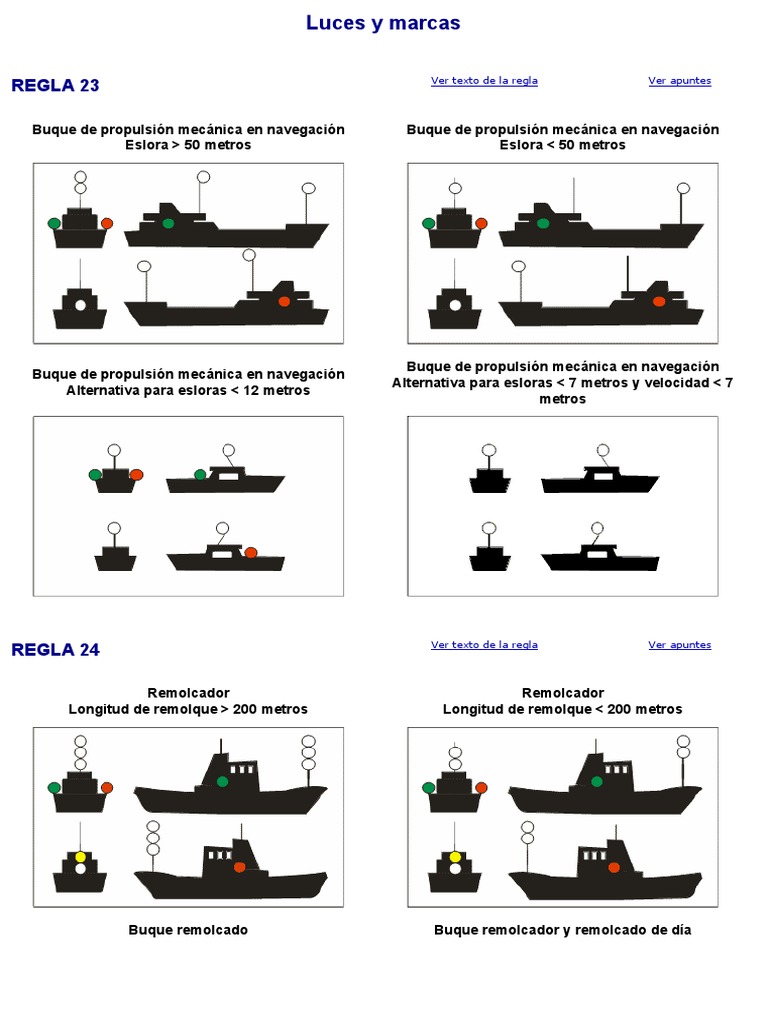 Luces y marcas

REGLA 23

Ver texto de la regla

Ver apuntes

Buque de propulsión mecánica en navegación
Eslora > 50 metros

Buque de propulsión mecánica en navegación
Eslora < 50 metros

Buque de propulsión mecánica en navegación
Alternativa para esloras < 12 metros

Buque de propulsión mecánica en navegación
Alternativa para esloras < 7 metros y velocidad < 7 metros

REGLA 24

Ver texto de la regla

Ver apuntes

Remolcador
Longitud de remolque > 200 metros

Remolcador
Longitud de remolque < 200 metros

Buque remolcado

Buque remolcador y remolcado de día