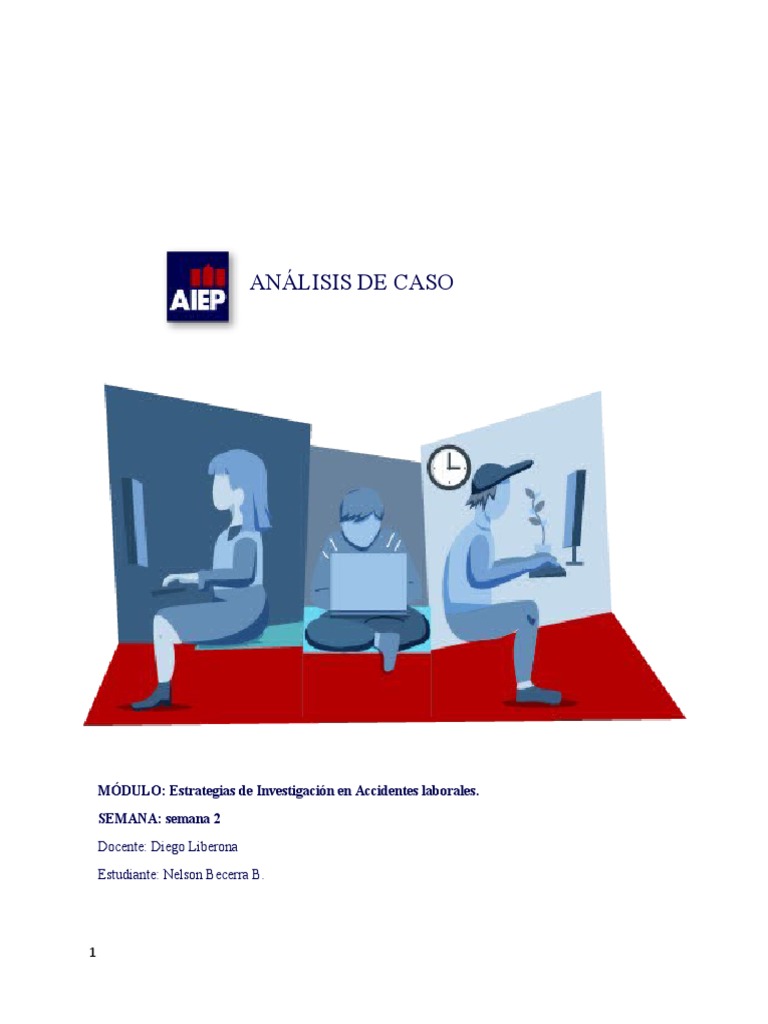 AIEP

ANÁLISIS DE CASO

MÓDULO: Estrategias de Investigación en Accidentes laborales.

SEMANA: semana 2

Docente: Diego Liberona

Estudiante: Nelson Becerra B.

1