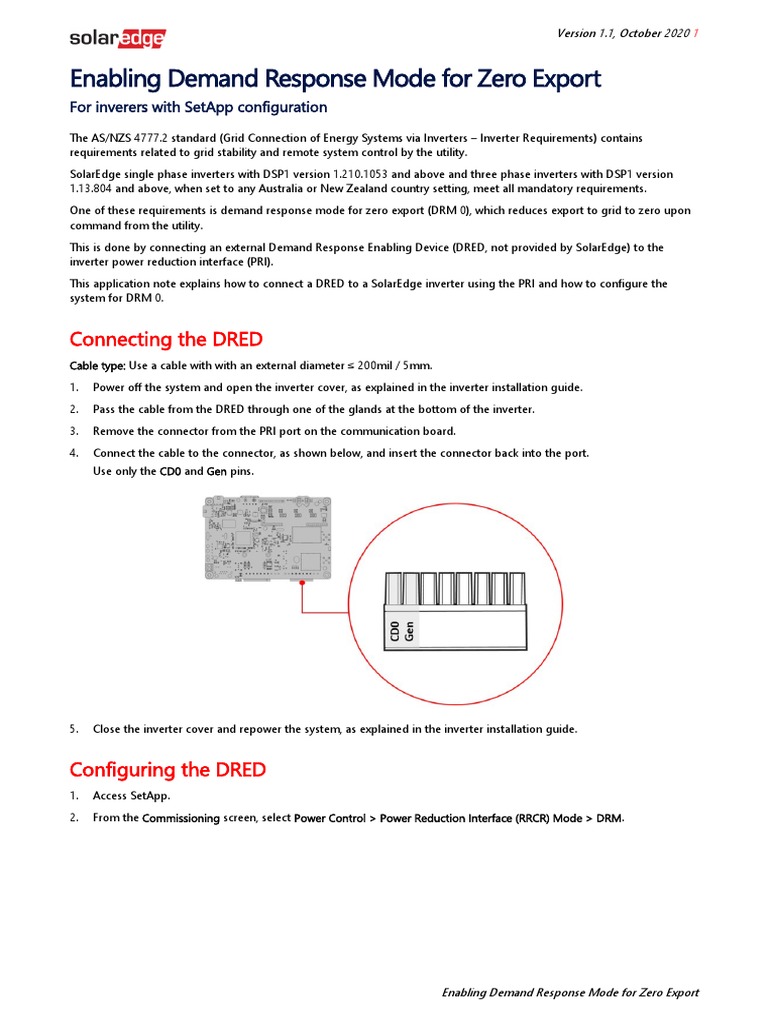 solaredge

Version 1.1, October 2020 1

Enabling Demand Response Mode for Zero Export

For inverers with SetApp configuration

The AS/NZS 4777.2 standard (Grid Connection of Energy Systems via Inverters – Inverter Requirements) contains requirements related to grid stability and remote system control by the utility.

SolarEdge single phase inverters with DSP1 version 1.210.1053 and above and three phase inverters with DSP1 version 1.13.804 and above, when set to any Australia or New Zealand country setting, meet all mandatory requirements.

One of these requirements is demand response mode for zero export (DRM 0), which reduces export to grid to zero upon command from the utility.

This is done by connecting an external Demand Response Enabling Device (DRED, not provided by SolarEdge) to the inverter power reduction interface (PRI).

This application note explains how to connect a DRED to a SolarEdge inverter using the PRI and how to configure the system for DRM 0.

Connecting the DRED

Cable type: Use a cable with with an external diameter ≤ 200mil / 5mm.

1. Power off the system and open the inverter cover, as explained in the inverter installation guide.
2. Pass the cable from the DRED through one of the glands at the bottom of the inverter.
3. Remove the connector from the PRI port on the communication board.
4. Connect the cable to the connector, as shown below, and insert the connector back into the port. Use only the CD0 and Gen pins.

CD0
Gen

5. Close the inverter cover and repower the system, as explained in the inverter installation guide.

Configuring the DRED

1. Access SetApp.
2. From the Commissioning screen, select Power Control > Power Reduction Interface (RRCR) Mode > DRM.

Enabling Demand Response Mode for Zero Export