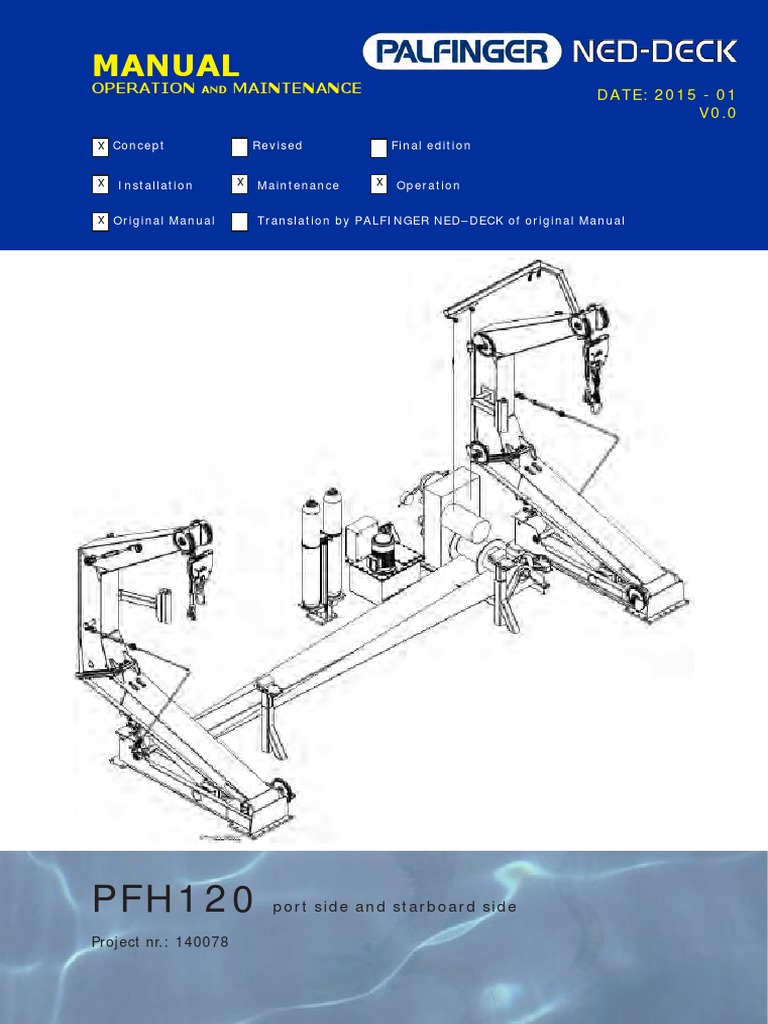 MANUAL
OPERATION AND MAINTENANCE

PALFINGER NED-DECK

DATE: 2015 - 01
V0.0

X Concept Revised Final edition

X Installation X Maintenance X Operation

X Original Manual Translation by PALFINGER NED–DECK of original Manual

PFH120 port side and starboard side

Project nr.: 140078