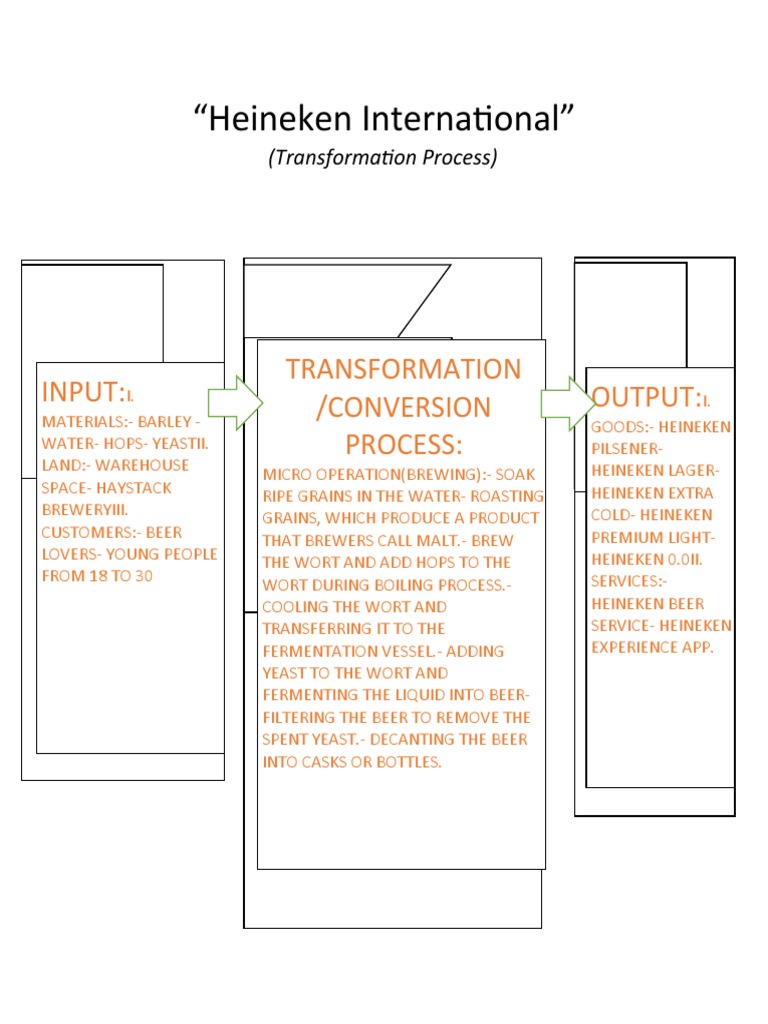 “Heineken International”

(Transformation Process)

INPUT:I.
MATERIALS:- BARLEY - WATER- HOPS- YEASTII. LAND:- WAREHOUSE SPACE- HAYSTACK BREWERYIII. CUSTOMERS:- BEER LOVERS- YOUNG PEOPLE FROM 18 TO 30

TRANSFORMATION /CONVERSION PROCESS:
MICRO OPERATION(BREWING):- SOAK RIPE GRAINS IN THE WATER- ROASTING GRAINS, WHICH PRODUCE A PRODUCT THAT BREWERS CALL MALT.- BREW THE WORT AND ADD HOPS TO THE WORT DURING BOILING PROCESS.- COOLING THE WORT AND TRANSFERRING IT TO THE FERMENTATION VESSEL.- ADDING YEAST TO THE WORT AND FERMENTING THE LIQUID INTO BEER- FILTERING THE BEER TO REMOVE THE SPENT YEAST.- DECANTING THE BEER INTO CASKS OR BOTTLES.

OUTPUT:I.
GOODS:- HEINEKEN PILSENER- HEINEKEN LAGER- HEINEKEN EXTRA COLD- HEINEKEN PREMIUM LIGHT- HEINEKEN 0.0II. SERVICES:- HEINEKEN BEER SERVICE- HEINEKEN EXPERIENCE APP.