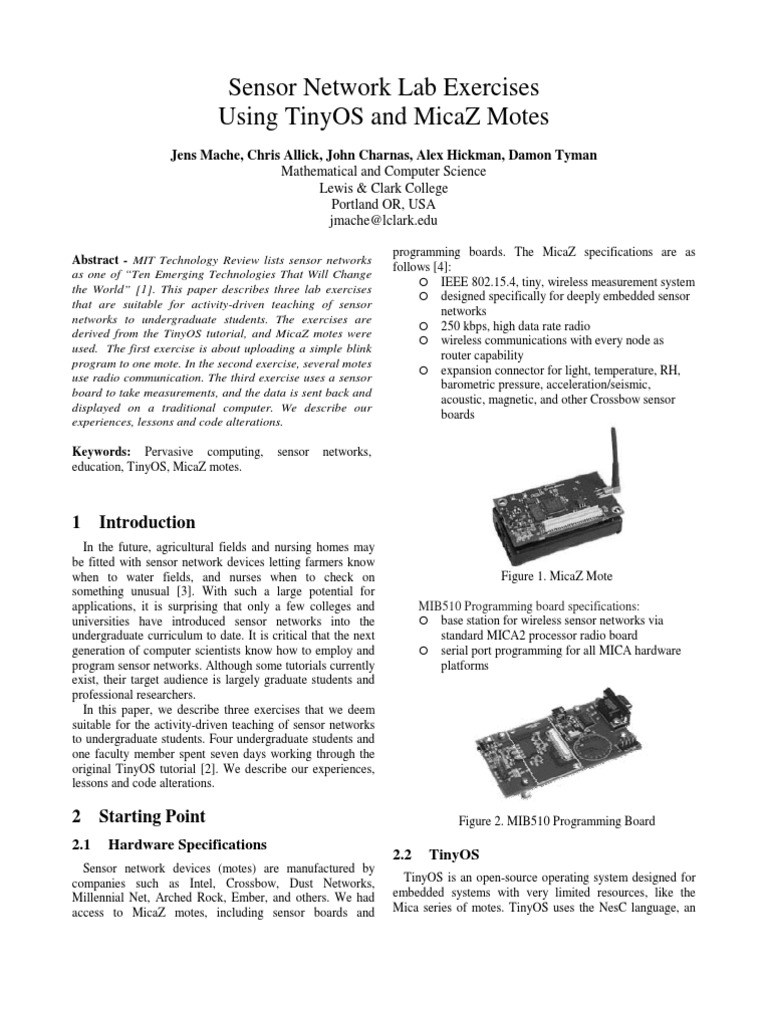 Sensor Network Lab Exercises
Using TinyOS and MicaZ Motes

Jens Mache, Chris Allick, John Charnas, Alex Hickman, Damon Tyman
Mathematical and Computer Science
Lewis & Clark College
Portland OR, USA
jmache@lclark.edu

Abstract - MIT Technology Review lists sensor networks as one of "Ten Emerging Technologies That Will Change the World" [1]. This paper describes three lab exercises that are suitable for activity-driven teaching of sensor networks to undergraduate students. The exercises are derived from the TinyOS tutorial, and MicaZ motes were used. The first exercise is about uploading a simple blink program to one mote. In the second exercise, several motes use radio communication. The third exercise uses a sensor board to take measurements, and the data is sent back and displayed on a traditional computer. We describe our experiences, lessons and code alterations.

Keywords: Pervasive computing, sensor networks, education, TinyOS, MicaZ motes.

1 Introduction

In the future, agricultural fields and nursing homes may be fitted with sensor network devices letting farmers know when to water fields, and nurses when to check on something unusual [3]. With such a large potential for applications, it is surprising that only a few colleges and universities have introduced sensor networks into the undergraduate curriculum to date. It is critical that the next generation of computer scientists know how to employ and program sensor networks. Although some tutorials currently exist, their target audience is largely graduate students and professional researchers.

In this paper, we describe three exercises that we deem suitable for the activity-driven teaching of sensor networks to undergraduate students. Four undergraduate students and one faculty member spent seven days working through the original TinyOS tutorial [2]. We describe our experiences, lessons and code alterations.

2 Starting Point

2.1 Hardware Specifications

Sensor network devices (motes) are manufactured by companies such as Intel, Crossbow, Dust Networks, Millennial Net, Arched Rock, Ember, and others. We had access to MicaZ motes, including sensor boards and programming boards. The MicaZ specifications are as follows [4]:
○ IEEE 802.15.4, tiny, wireless measurement system
○ designed specifically for deeply embedded sensor networks
○ 250 kbps, high data rate radio
○ wireless communications with every node as router capability
○ expansion connector for light, temperature, RH, barometric pressure, acceleration/seismic, acoustic, magnetic, and other Crossbow sensor boards

Figure 1. MicaZ Mote

MIB510 Programming board specifications:
○ base station for wireless sensor networks via standard MICA2 processor radio board
○ serial port programming for all MICA hardware platforms

Figure 2. MIB510 Programming Board

2.2 TinyOS

TinyOS is an open-source operating system designed for embedded systems with very limited resources, like the Mica series of motes. TinyOS uses the NesC language, an