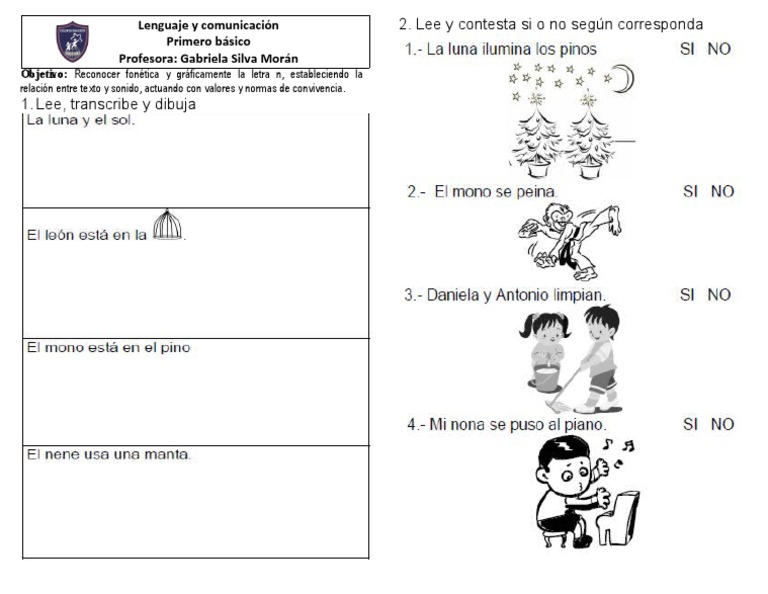 Lenguaje y comunicación
Primero básico
Profesora: Gabriela Silva Morán

Objetivo: Reconocer fonética y gráficamente la letra n, estableciendo la relación entre texto y sonido, actuando con valores y normas de convivencia.

1. Lee, transcribe y dibuja

La luna y el sol.

El león está en la .

El mono está en el pino

El nene usa una manta.

2. Lee y contesta si o no según corresponda

1.- La luna ilumina los pinos SI NO

2.- El mono se peina. SI NO

3.- Daniela y Antonio limpian. SI NO

4.- Mi nona se puso al piano. SI NO