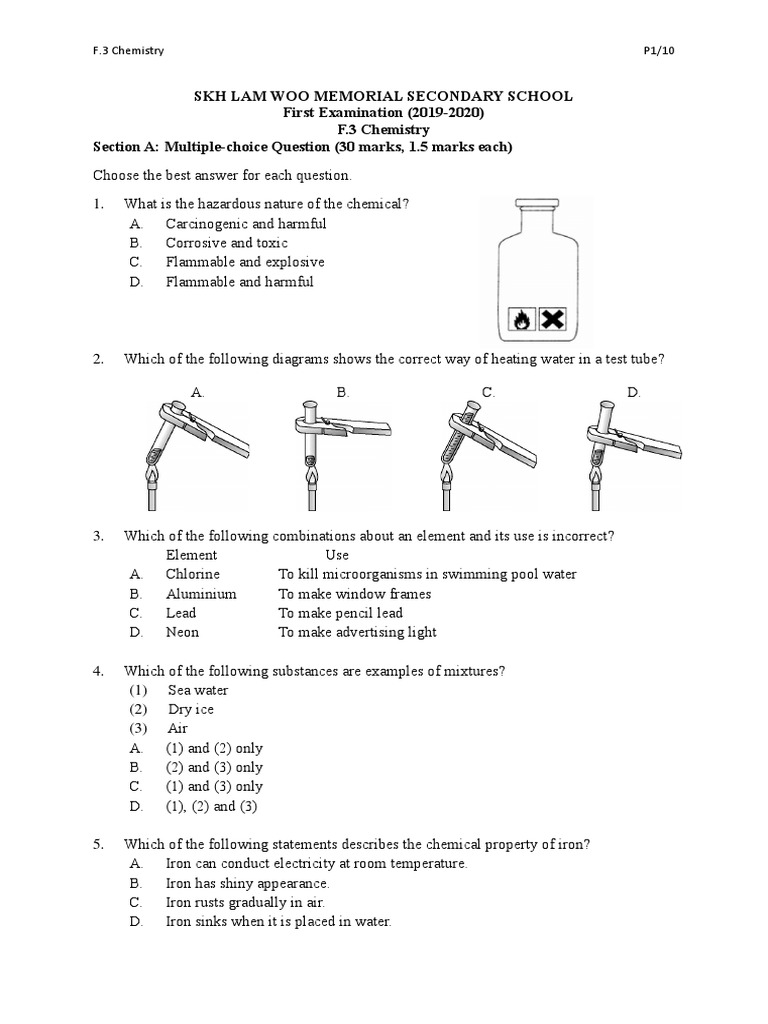 F.3 Chemistry

P1/10

SKH LAM WOO MEMORIAL SECONDARY SCHOOL
First Examination (2019-2020)
F.3 Chemistry
Section A: Multiple-choice Question (30 marks, 1.5 marks each)

Choose the best answer for each question.

1. What is the hazardous nature of the chemical?
A. Carcinogenic and harmful
B. Corrosive and toxic
C. Flammable and explosive
D. Flammable and harmful

2. Which of the following diagrams shows the correct way of heating water in a test tube?

A. B. C. D.

3. Which of the following combinations about an element and its use is incorrect?

| | Element | Use |
|---|---|---|
| A. | Chlorine | To kill microorganisms in swimming pool water |
| B. | Aluminium | To make window frames |
| C. | Lead | To make pencil lead |
| D. | Neon | To make advertising light |

4. Which of the following substances are examples of mixtures?
(1) Sea water
(2) Dry ice
(3) Air
A. (1) and (2) only
B. (2) and (3) only
C. (1) and (3) only
D. (1), (2) and (3)

5. Which of the following statements describes the chemical property of iron?
A. Iron can conduct electricity at room temperature.
B. Iron has shiny appearance.
C. Iron rusts gradually in air.
D. Iron sinks when it is placed in water.