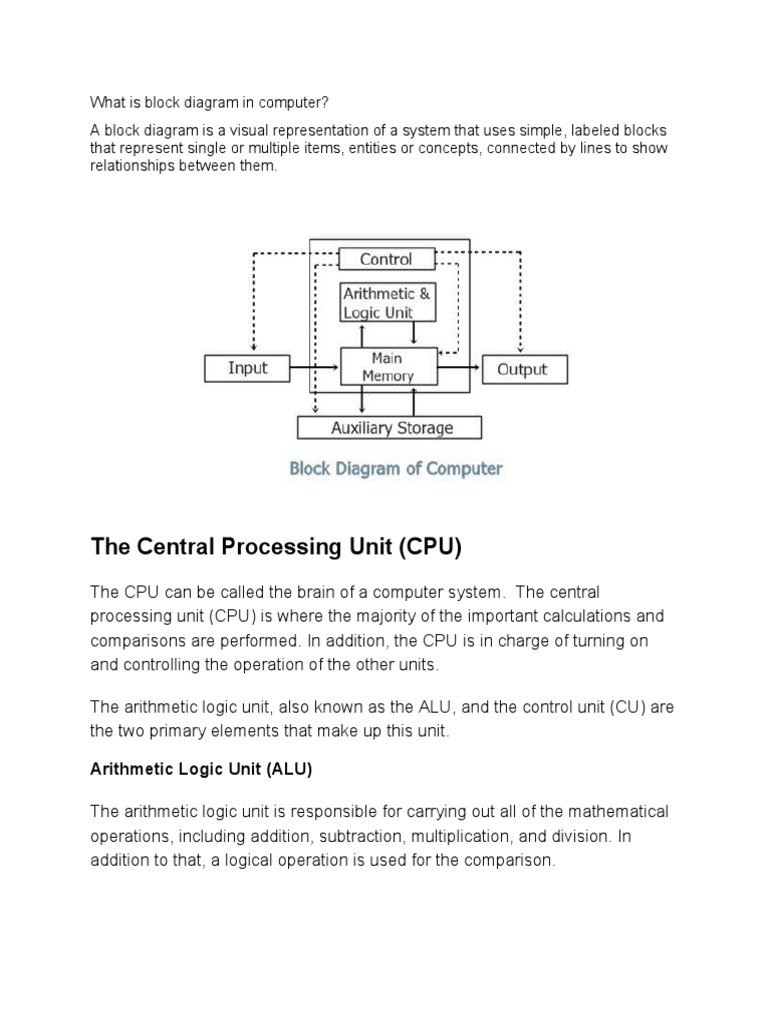 What is block diagram in computer?

A block diagram is a visual representation of a system that uses simple, labeled blocks that represent single or multiple items, entities or concepts, connected by lines to show relationships between them.

Control

Arithmetic & Logic Unit

Input

Main Memory

Output

Auxiliary Storage

Block Diagram of Computer

The Central Processing Unit (CPU)

The CPU can be called the brain of a computer system. The central processing unit (CPU) is where the majority of the important calculations and comparisons are performed. In addition, the CPU is in charge of turning on and controlling the operation of the other units.

The arithmetic logic unit, also known as the ALU, and the control unit (CU) are the two primary elements that make up this unit.

Arithmetic Logic Unit (ALU)

The arithmetic logic unit is responsible for carrying out all of the mathematical operations, including addition, subtraction, multiplication, and division. In addition to that, a logical operation is used for the comparison.